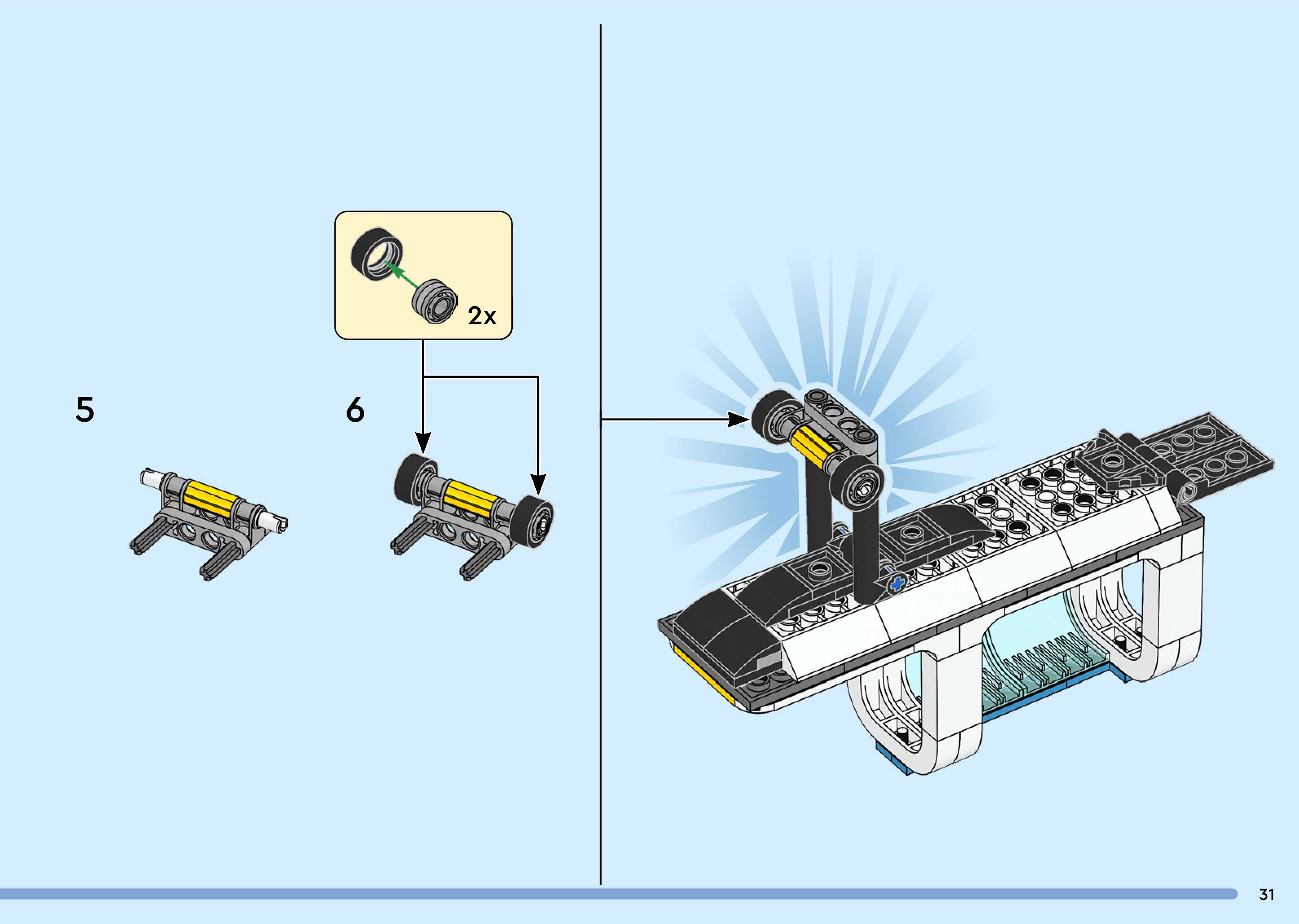 2x

5

6

31