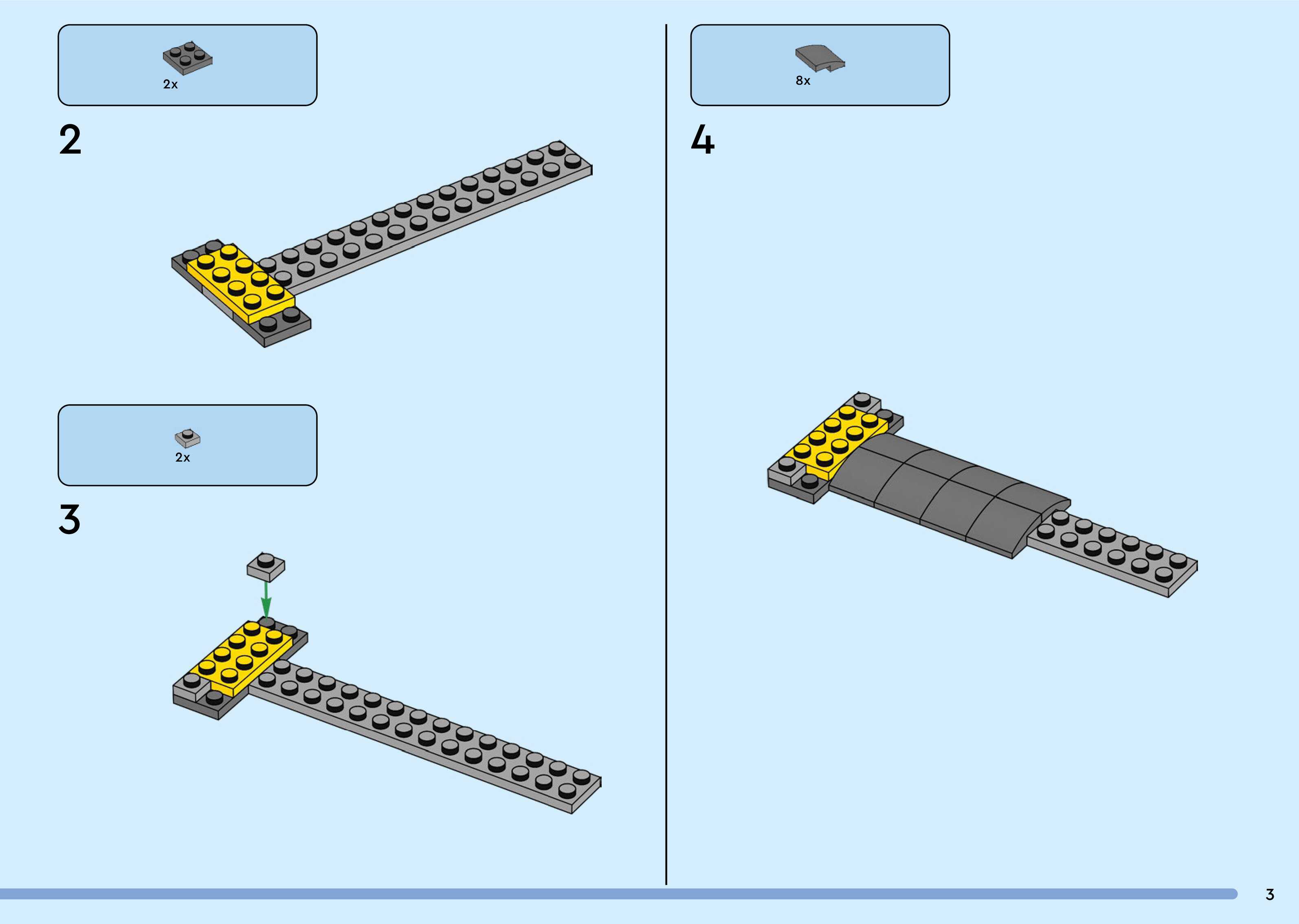 2x

2

2x

3

8x

4

3