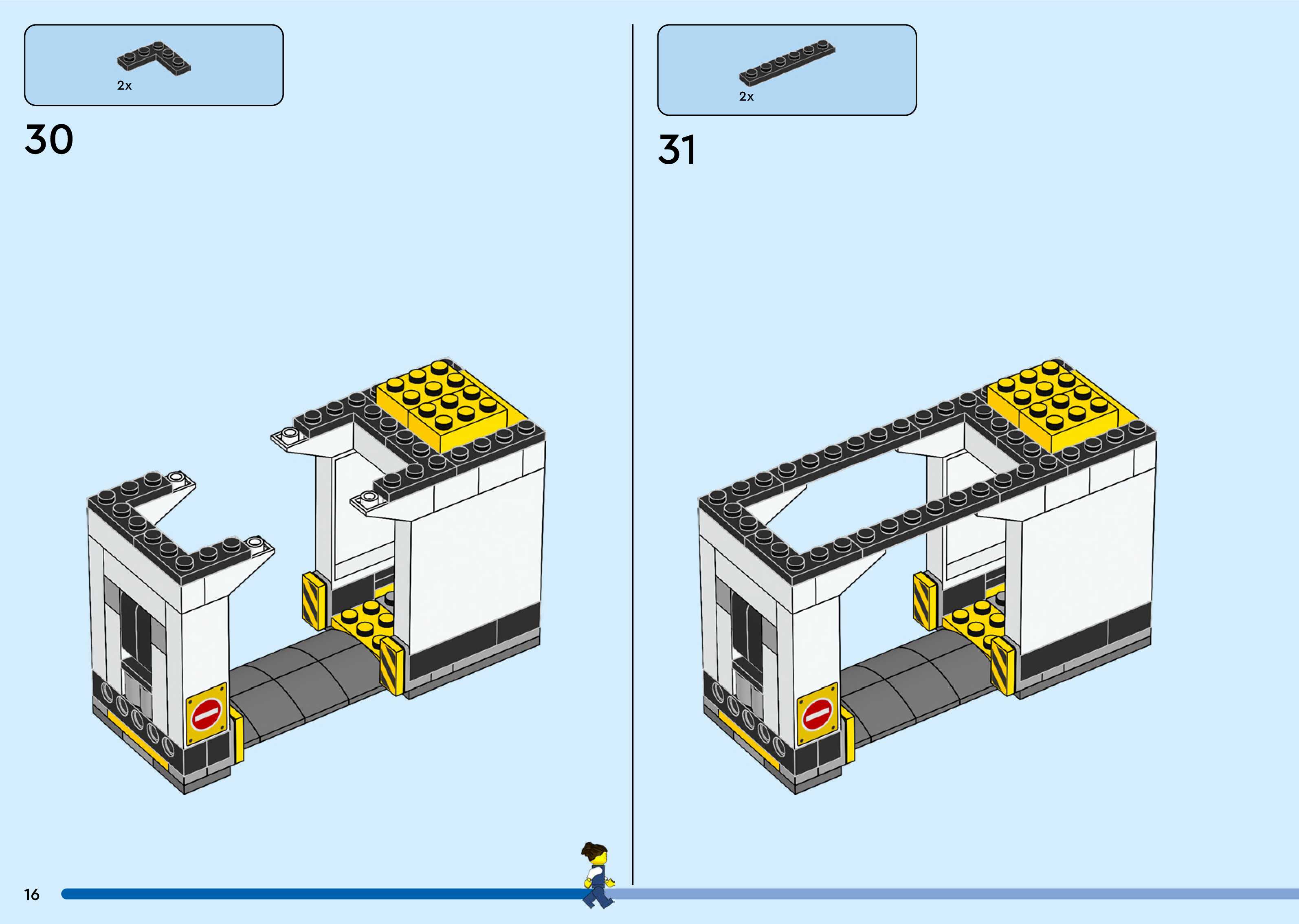 2x

30

2x

31

16