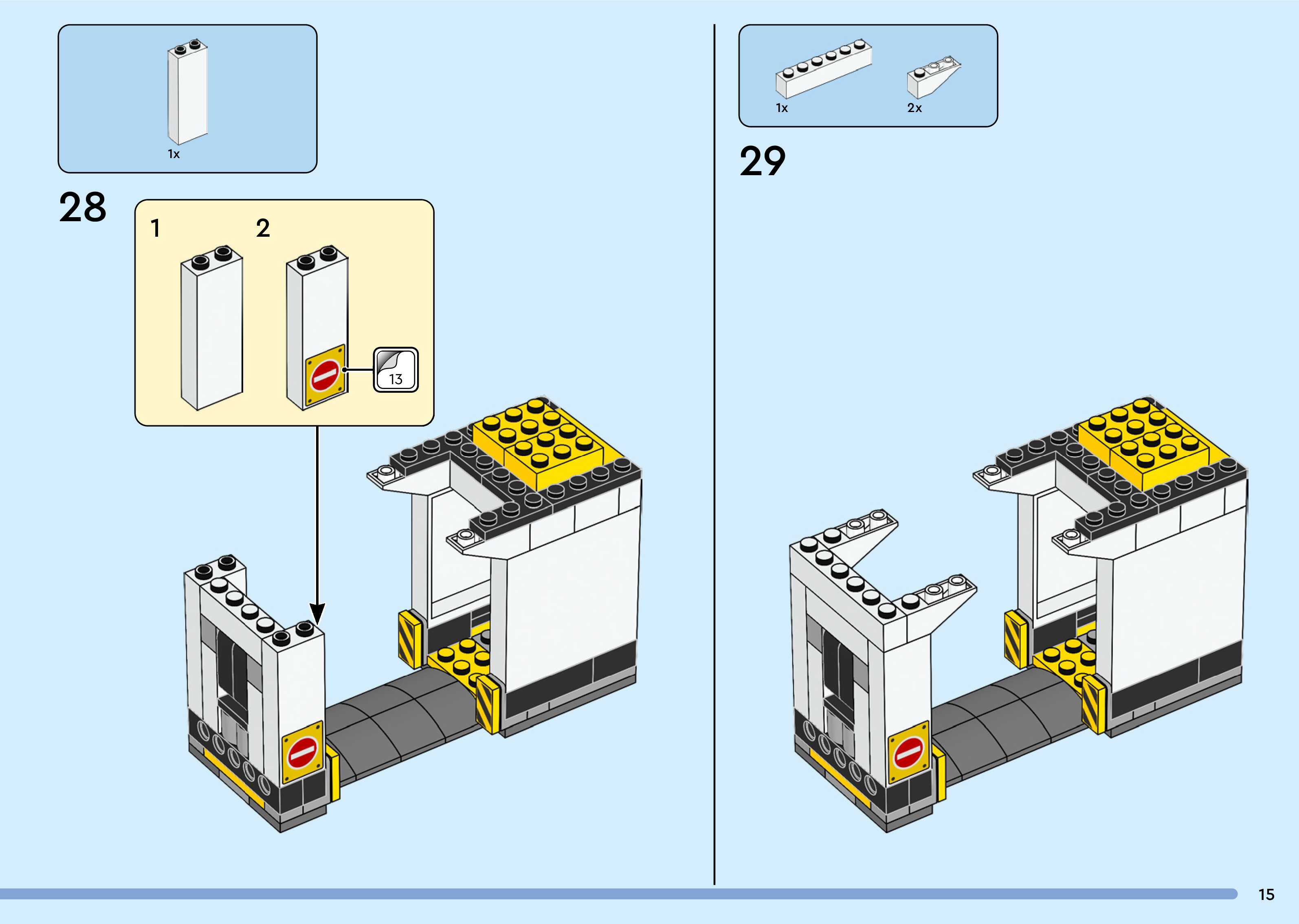 1x

28

1

2

13

1x

2x

29

15