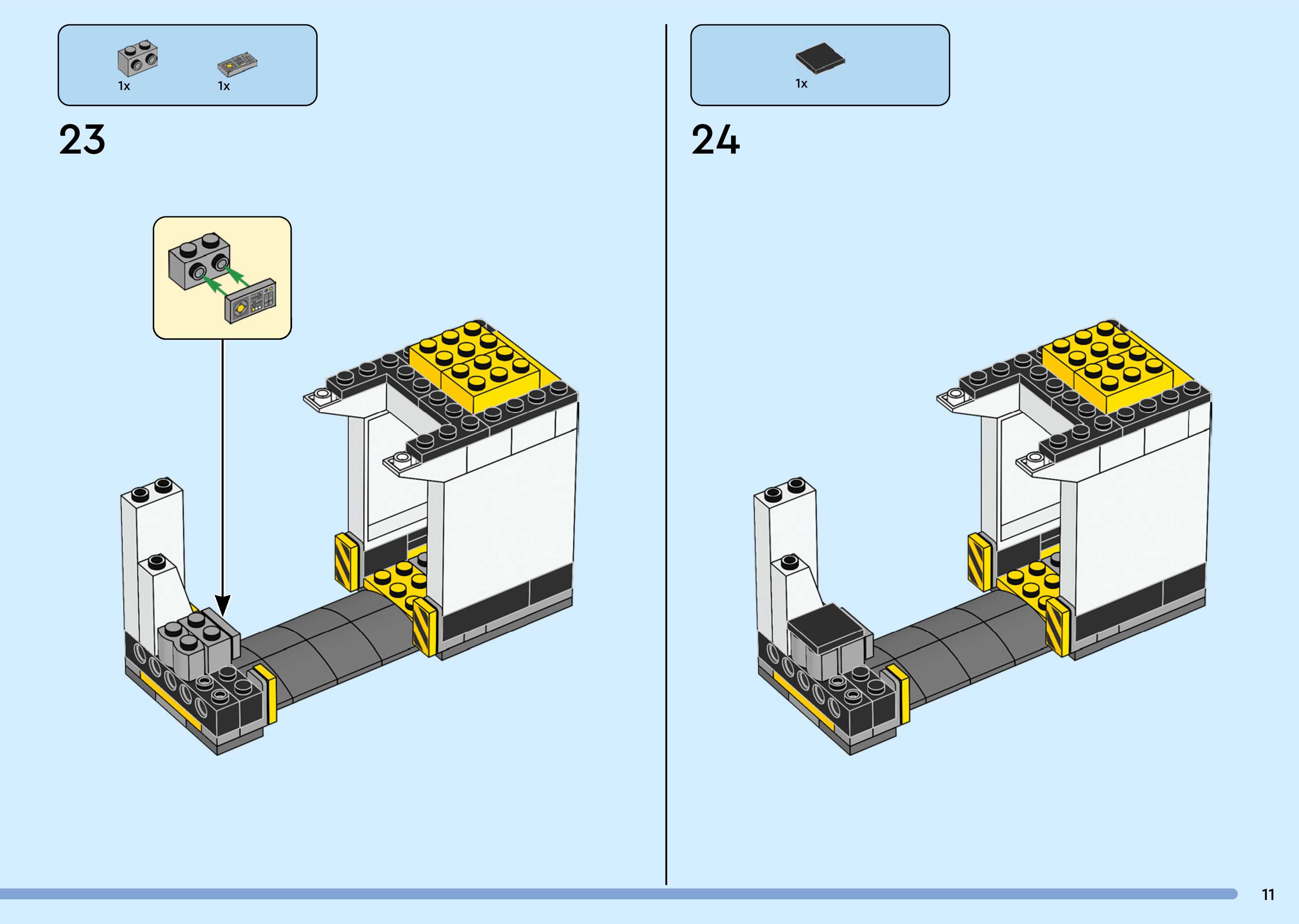 1x 1x

23

1x

24

11