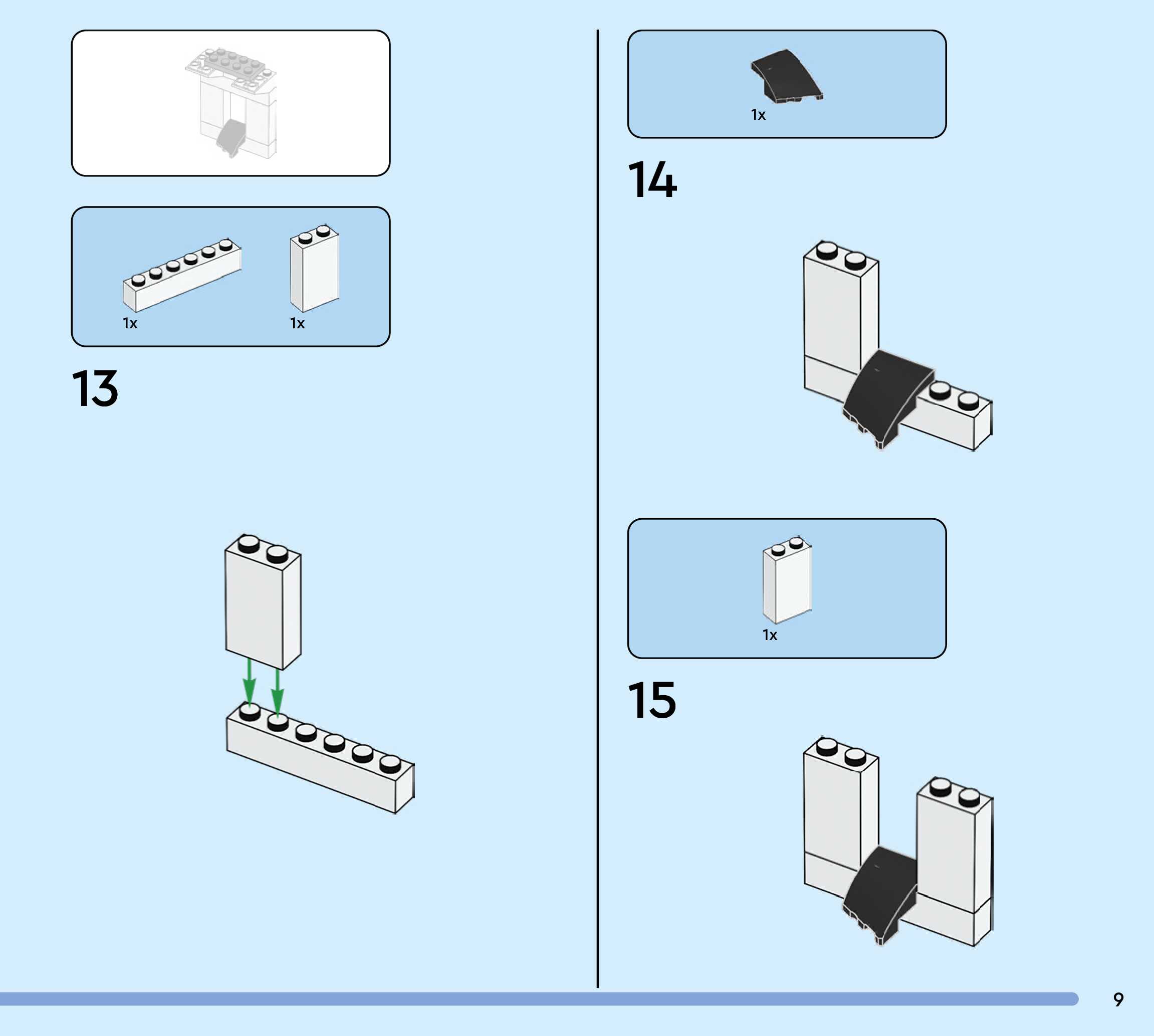 1x 1x

13

1x

14

1x

15

9