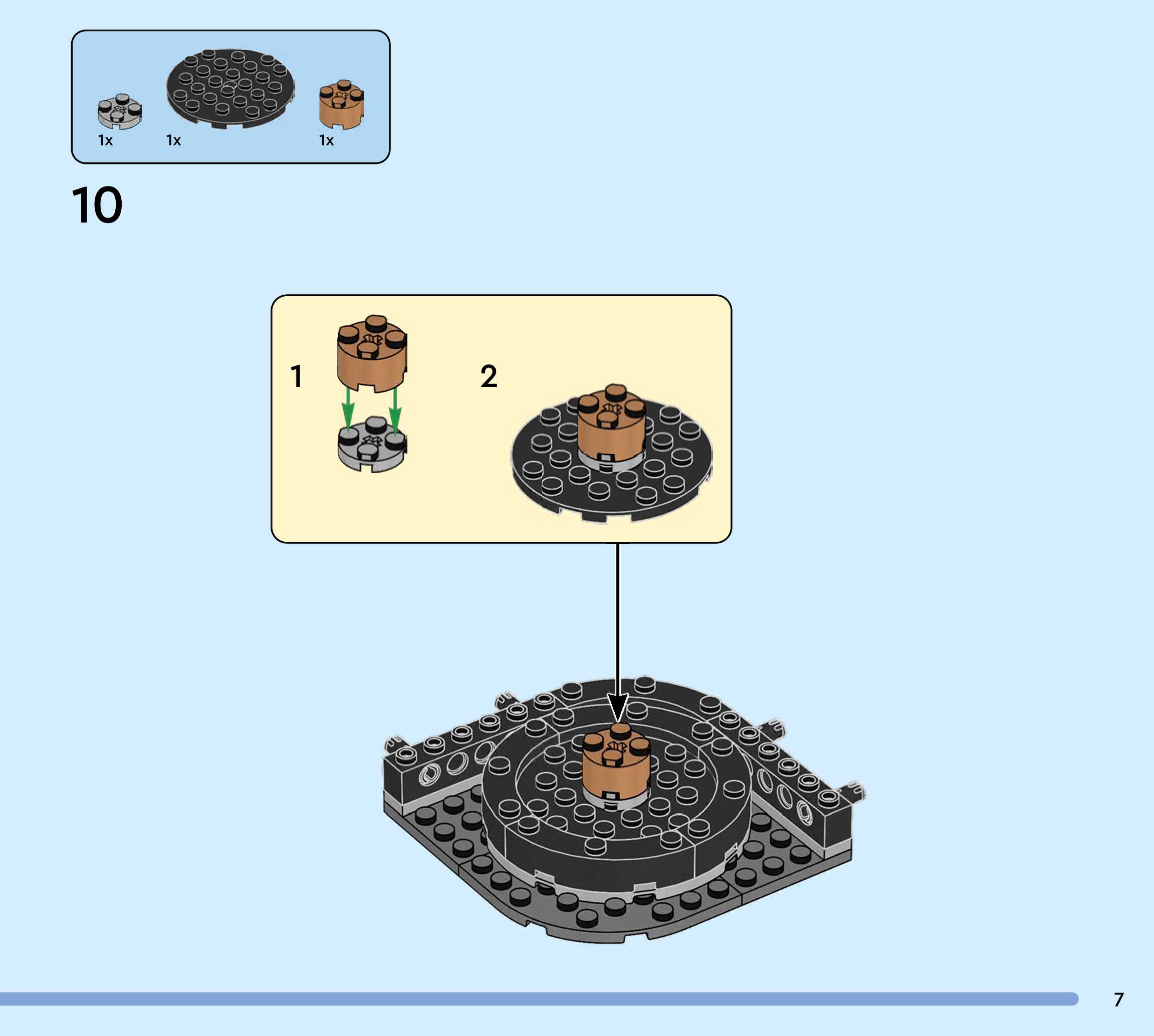 1x 1x 1x

10

1

2

7