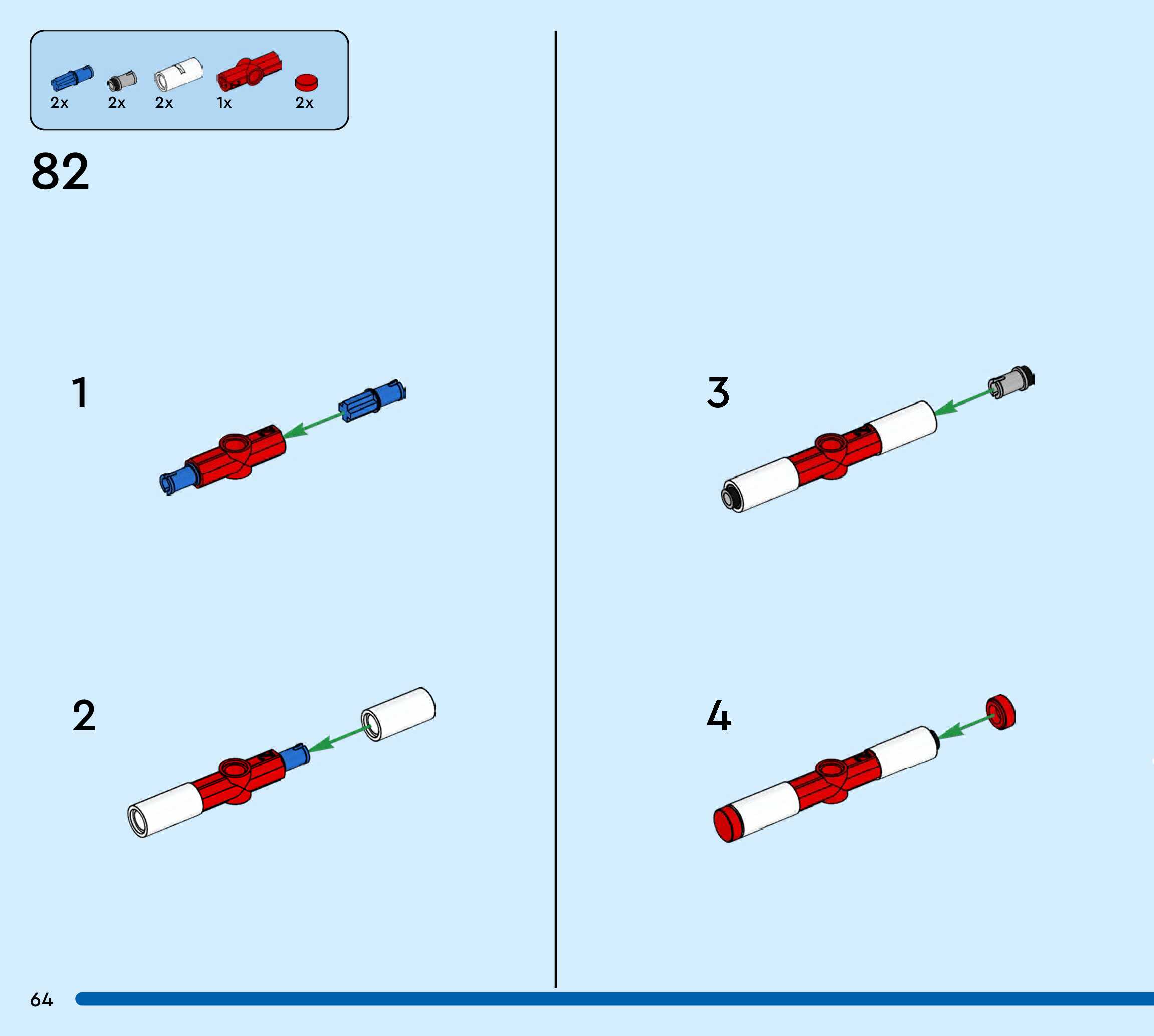 2x 2x 2x 1x 2x

82

1

2

3

4

64