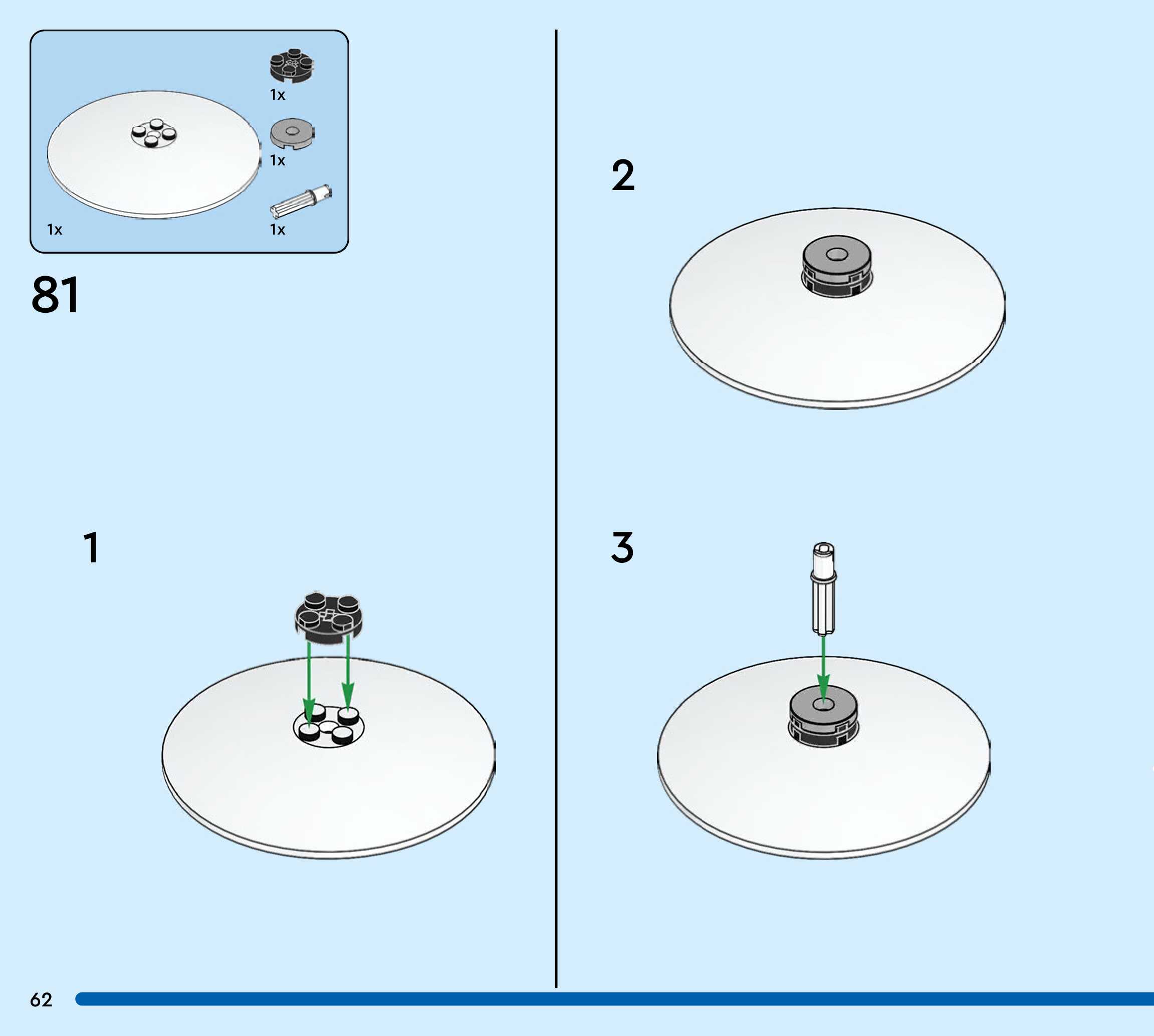 1x

1x

1x

1x

81

1

2

3

62