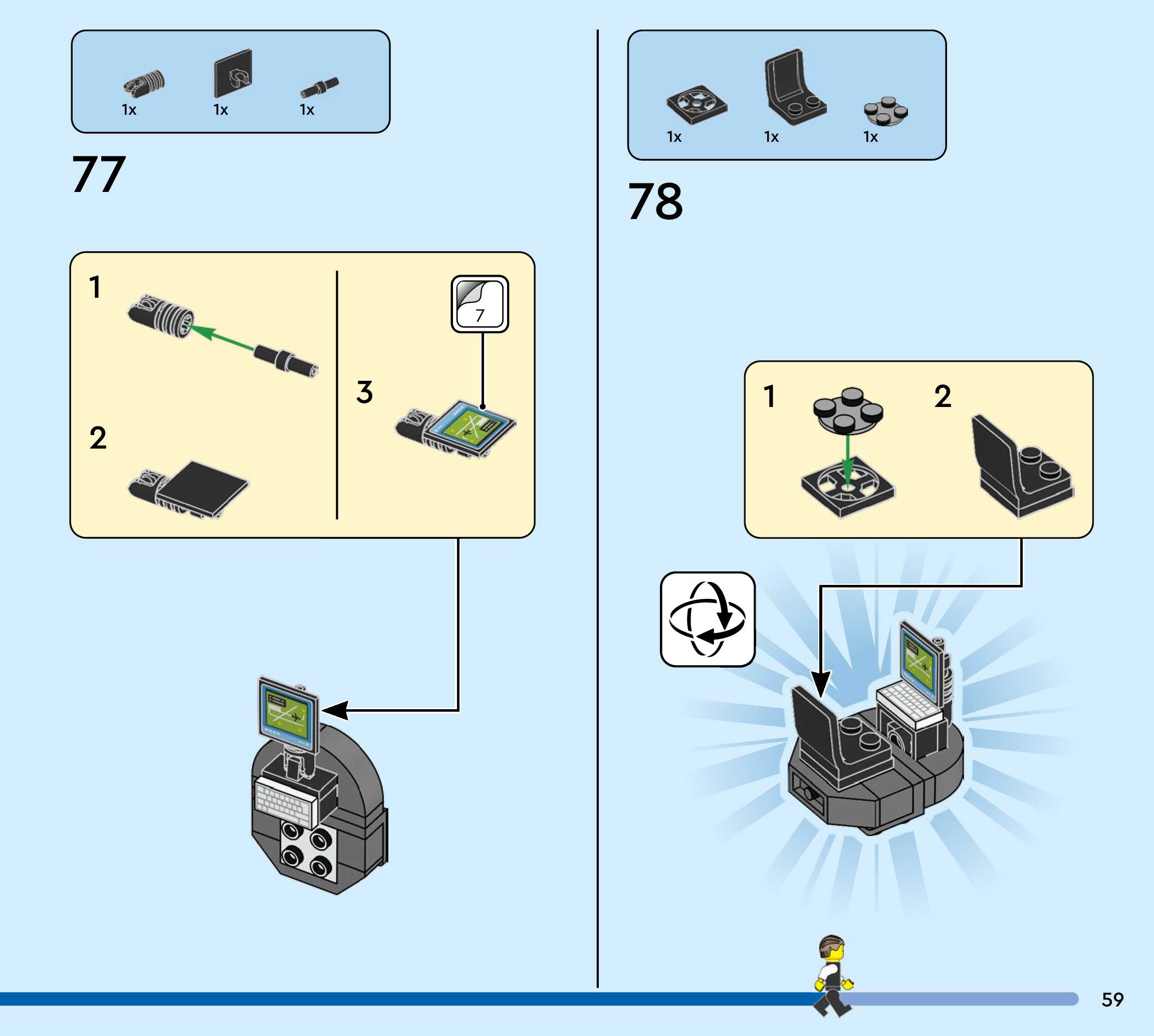 1x 1x 1x

77

1

2

3

7

1x 1x 1x

78

1

2

59