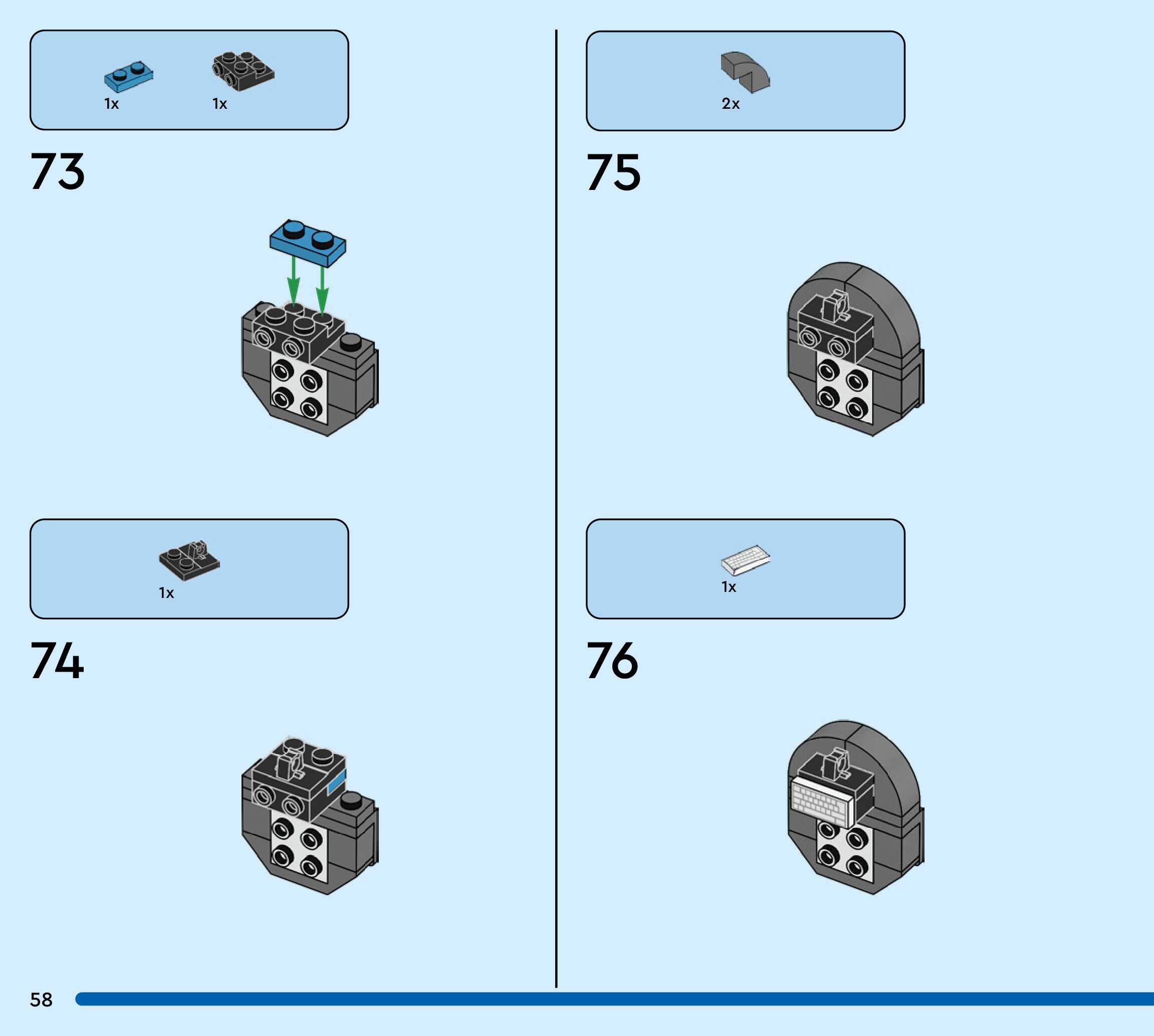 1x 1x

73

1x

74

2x

75

1x

76

58