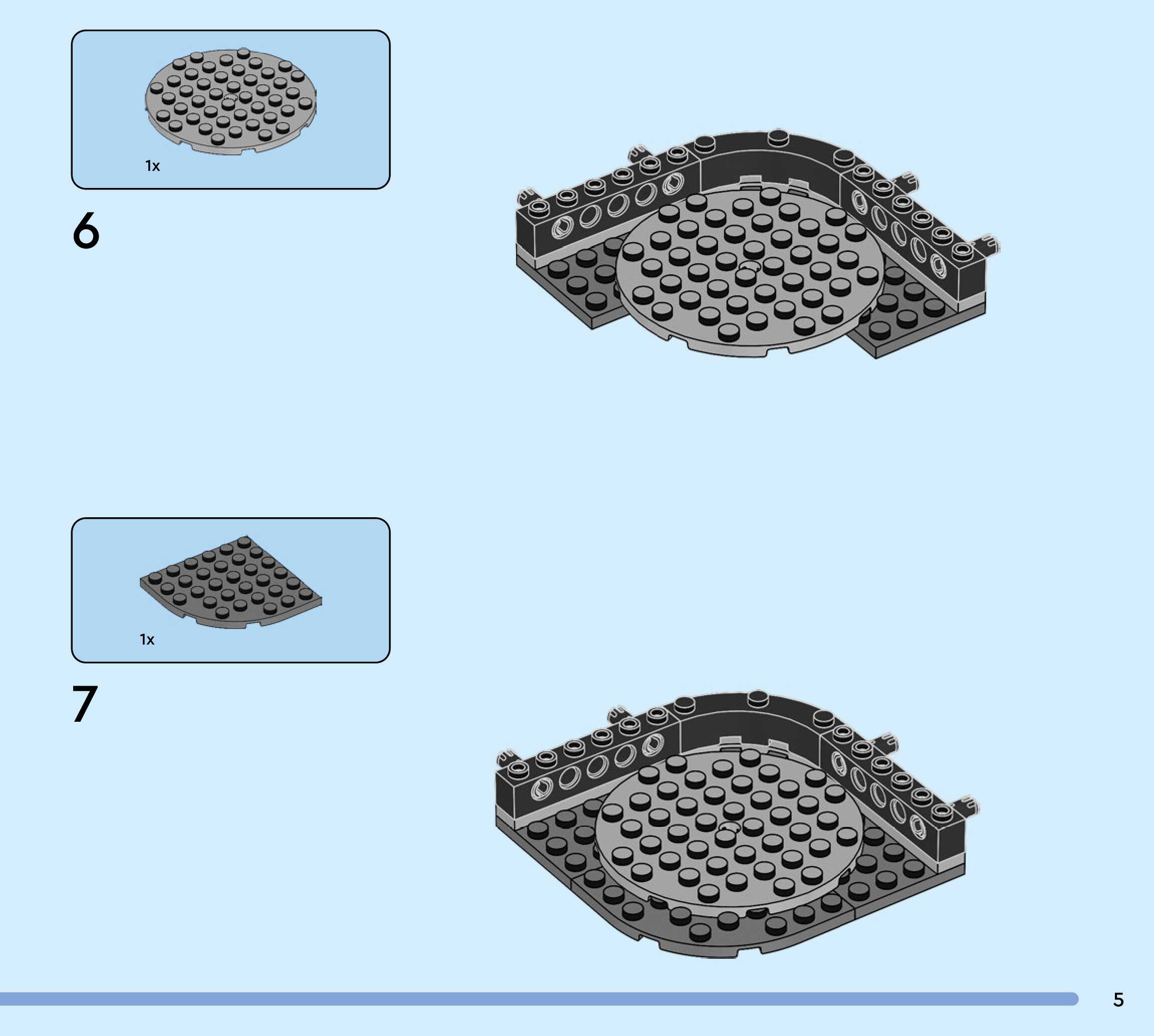 1x

6

1x

7

5