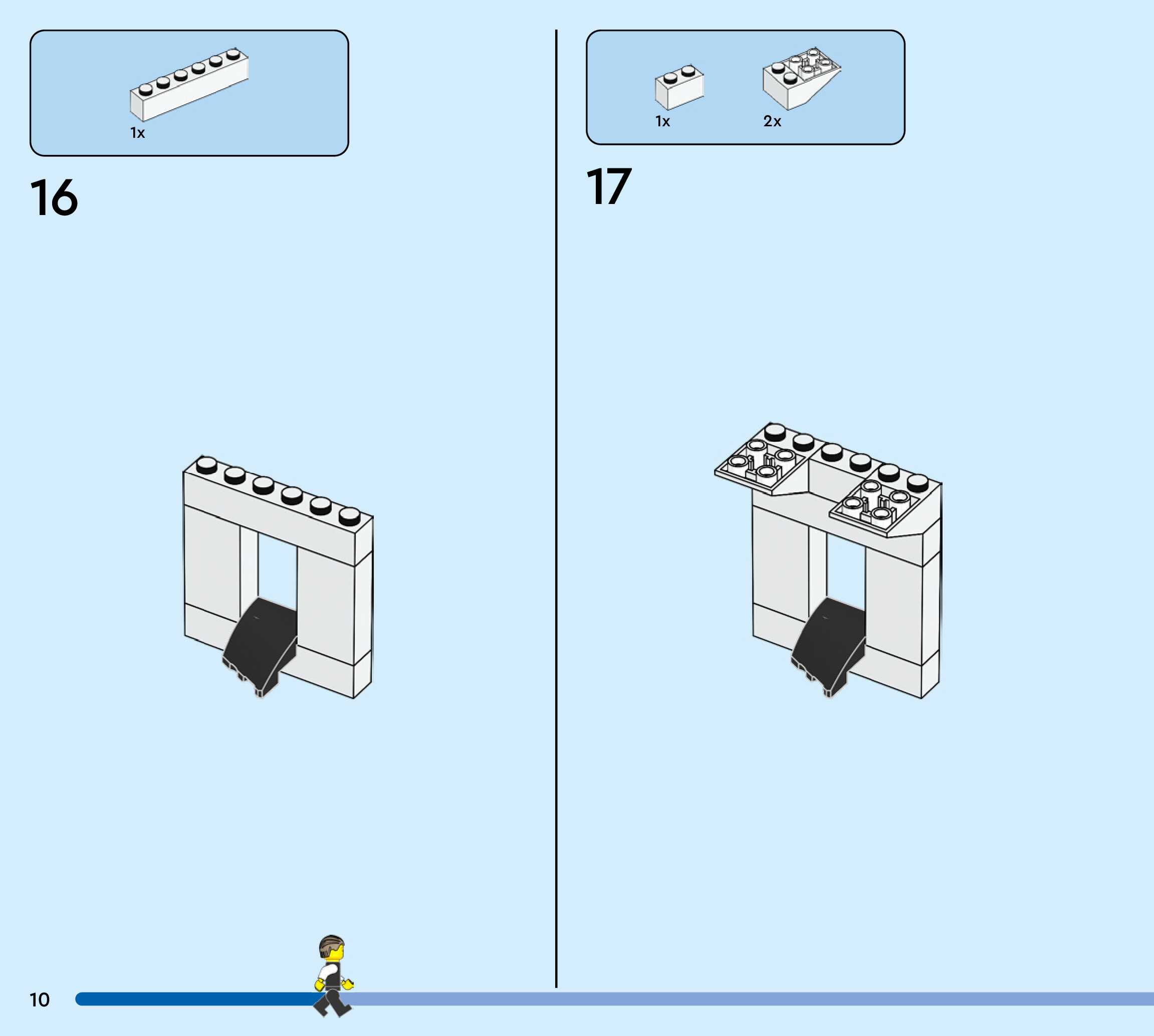 1x

16

1x

2x

17

10