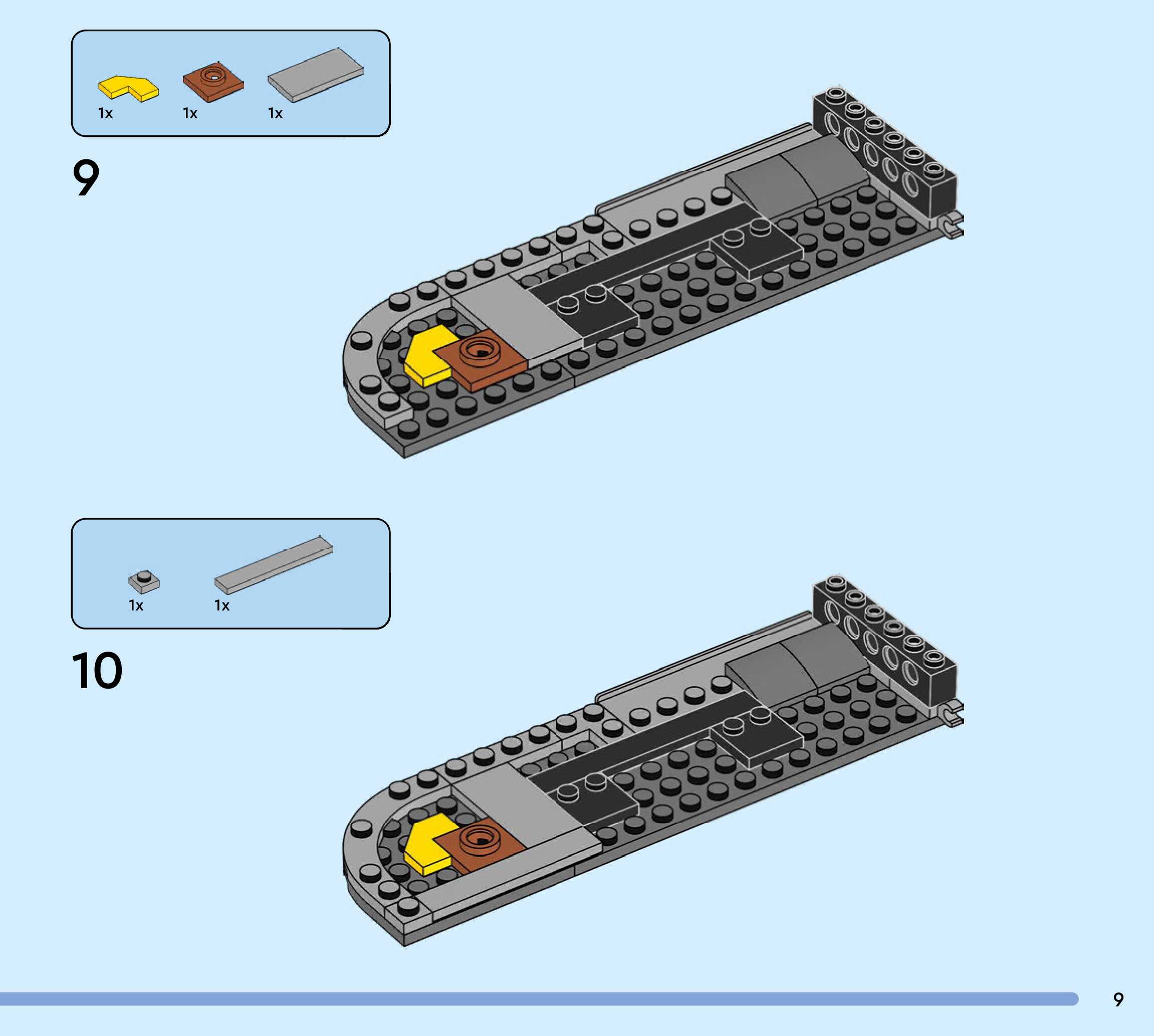 1x 1x 1x

9

1x 1x

10

9