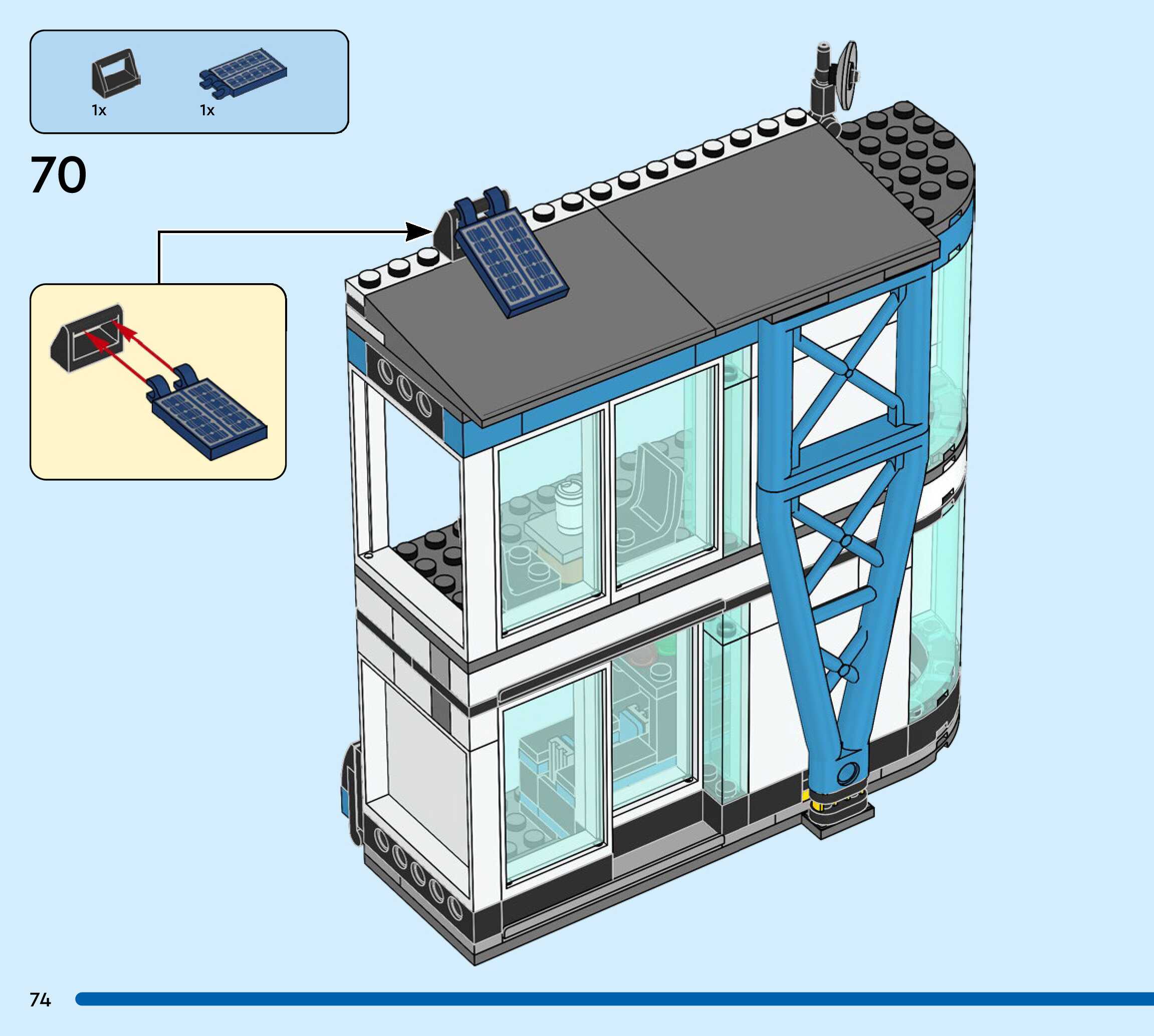 1x 1x

70

74