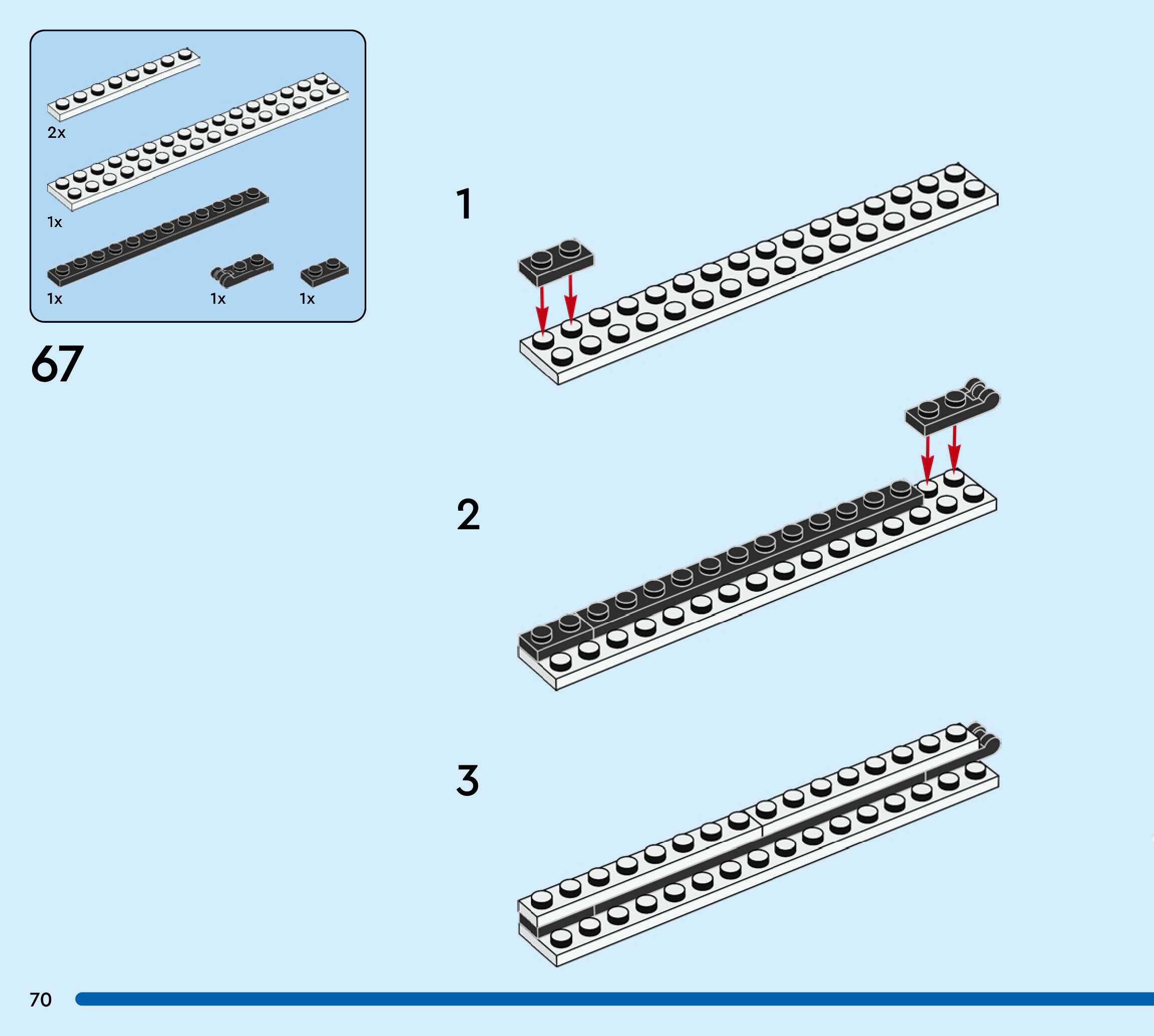 2x

1x

1x

1x

1x

67

1

2

3

70