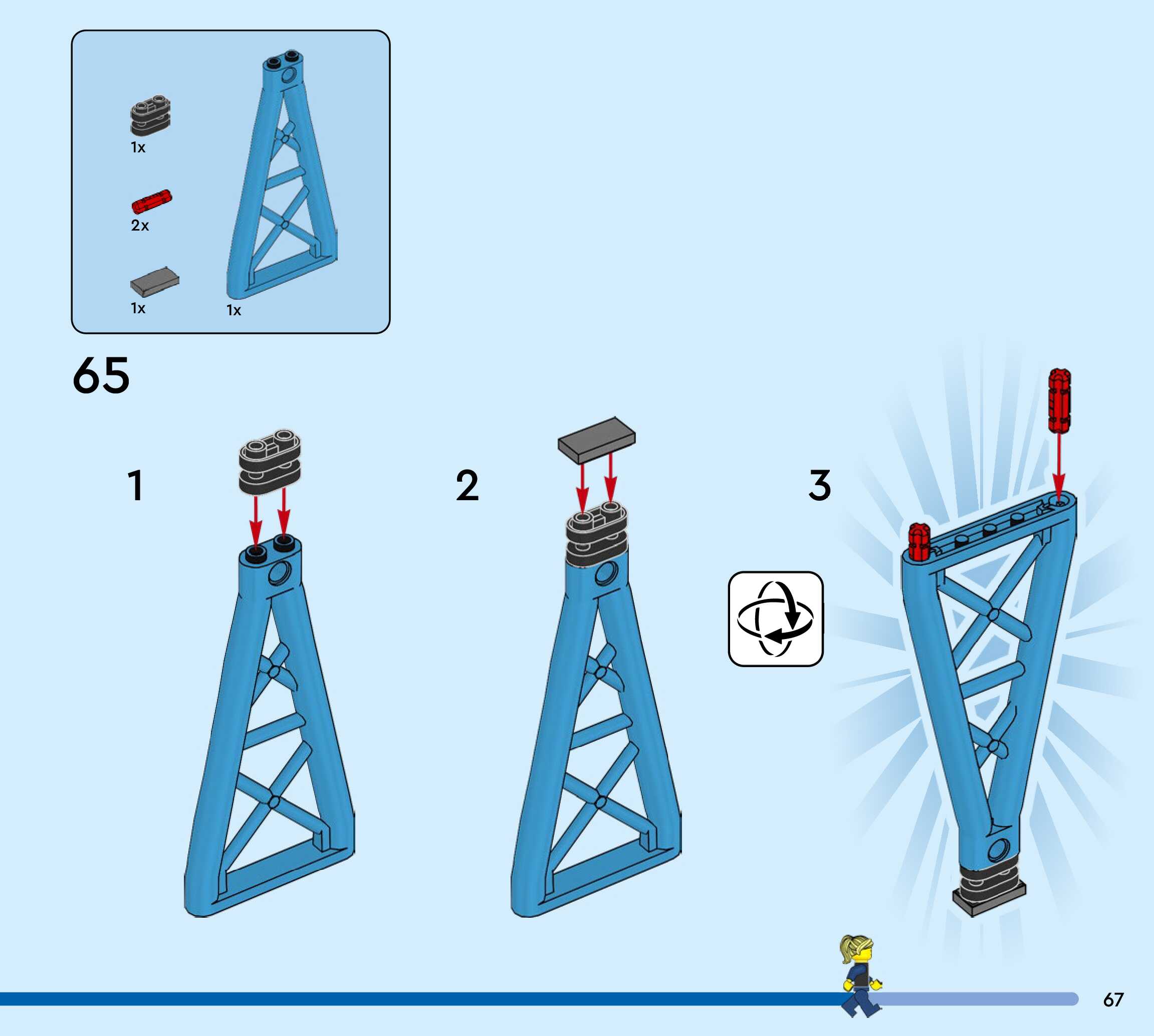 1x

2x

1x

1x

65

1

2

3

67