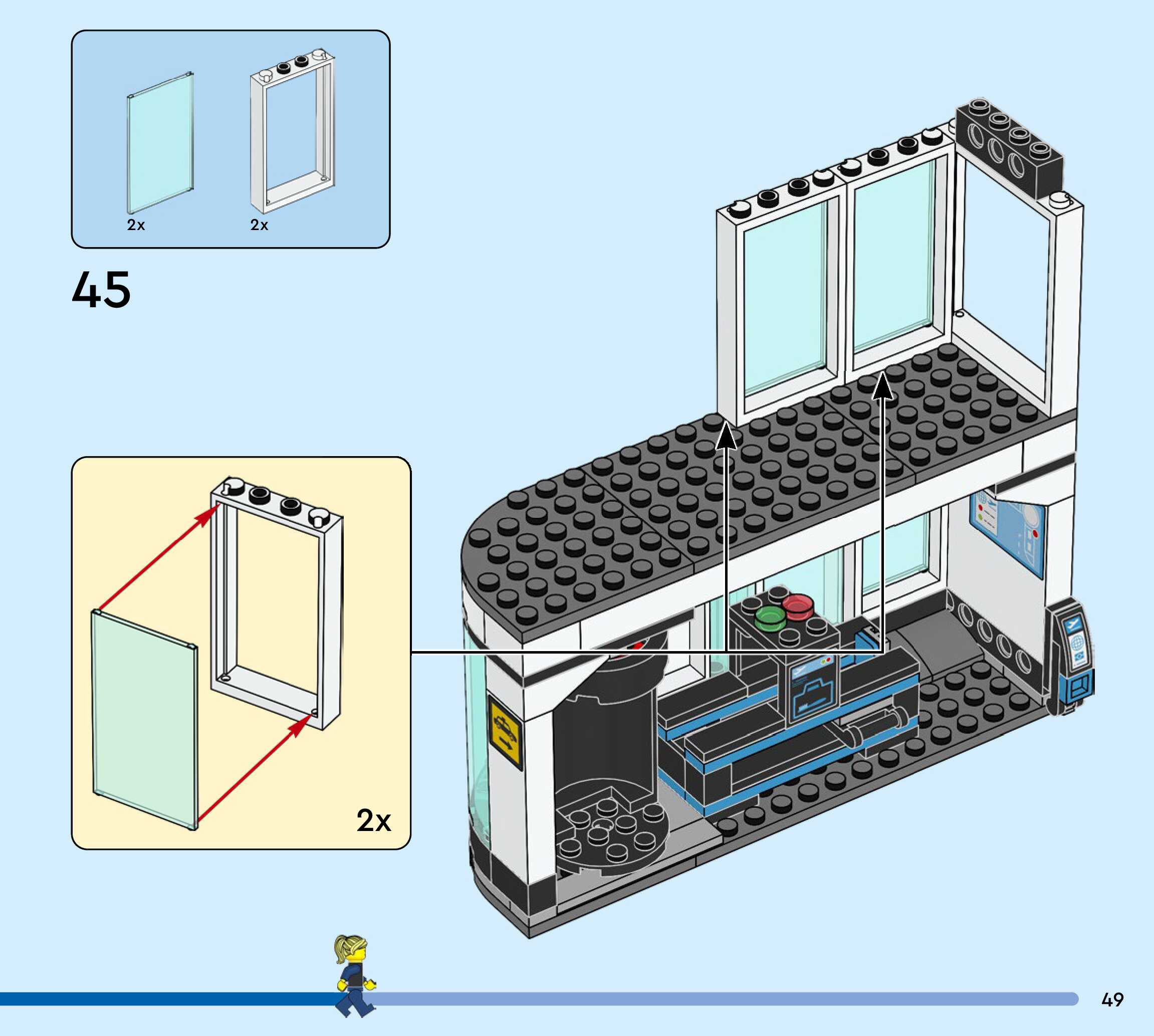 2x
2x

45

2x

49