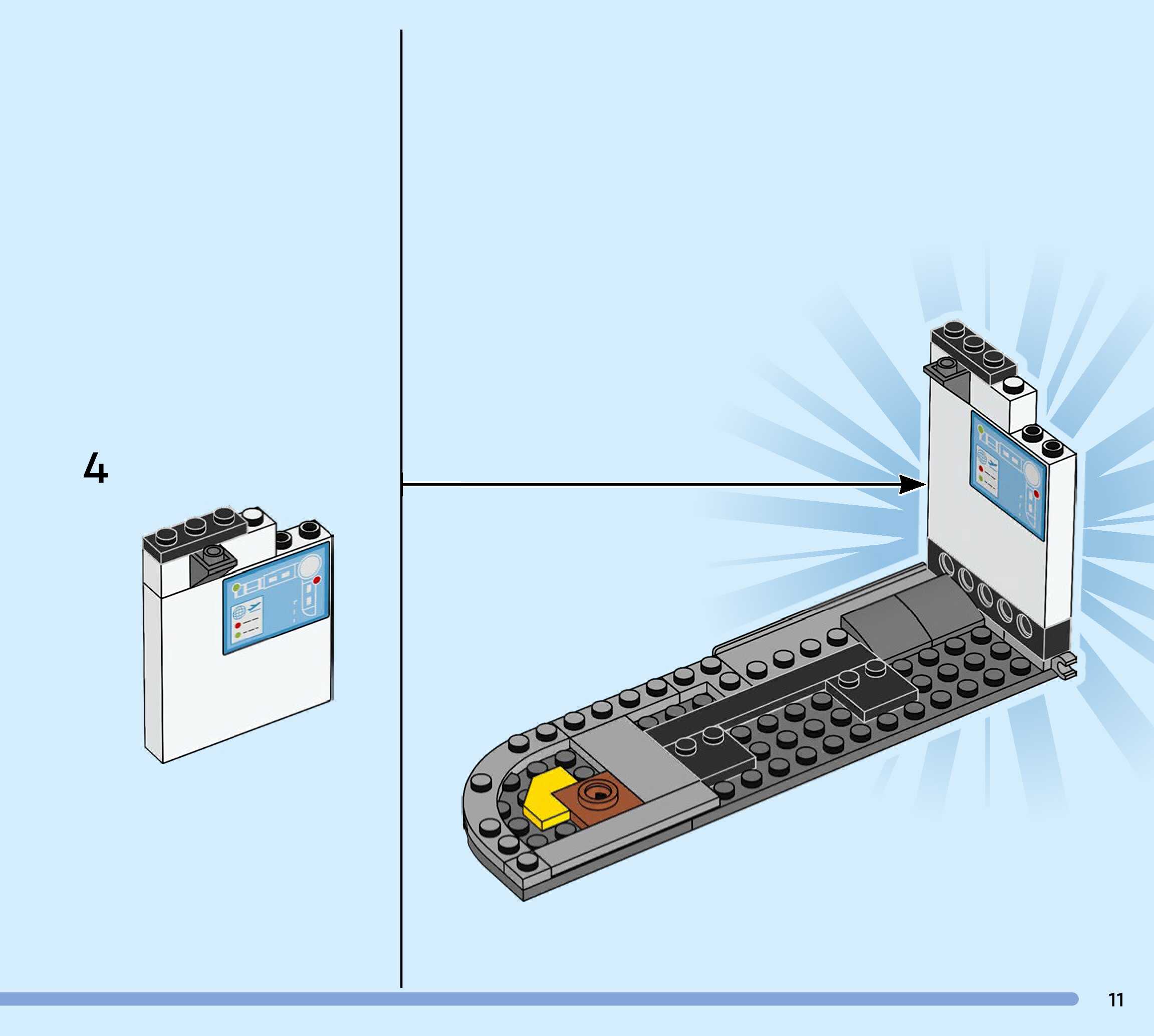 4

11