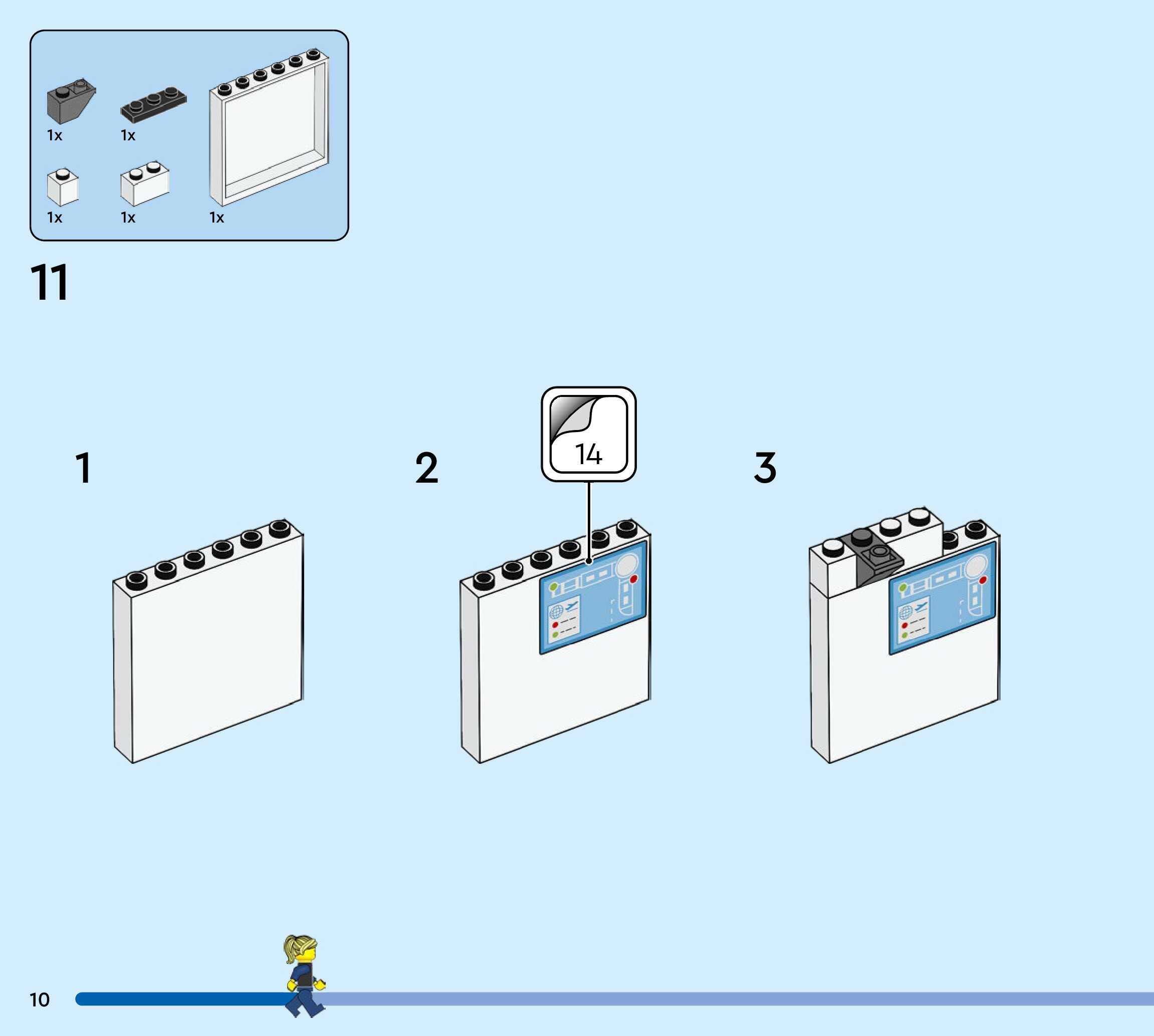 1x 1x
1x 1x 1x

11

1

2

14

3

10