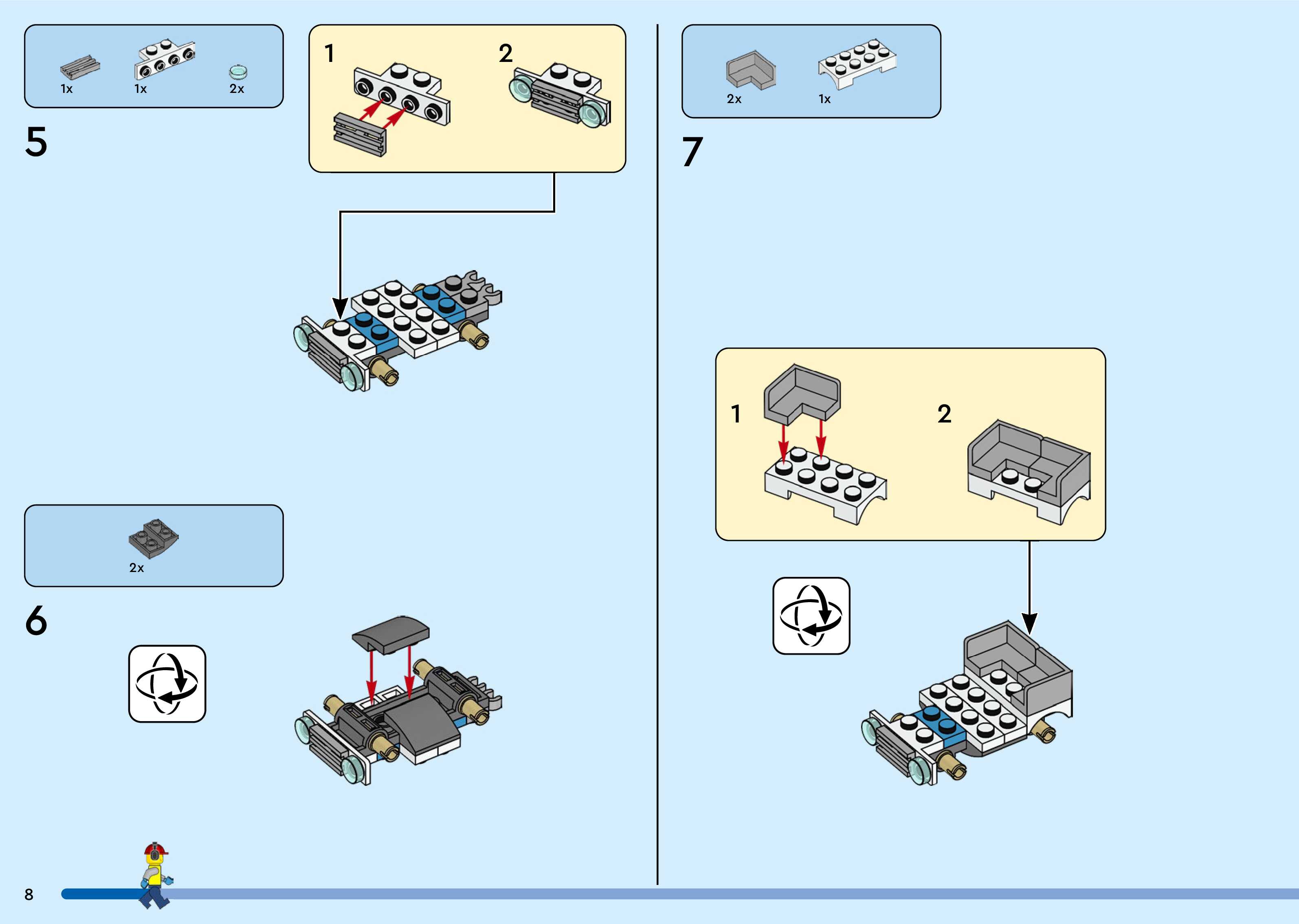 1x 1x 2x

5

1

2

2x

6

2x 1x

7

1

2

8