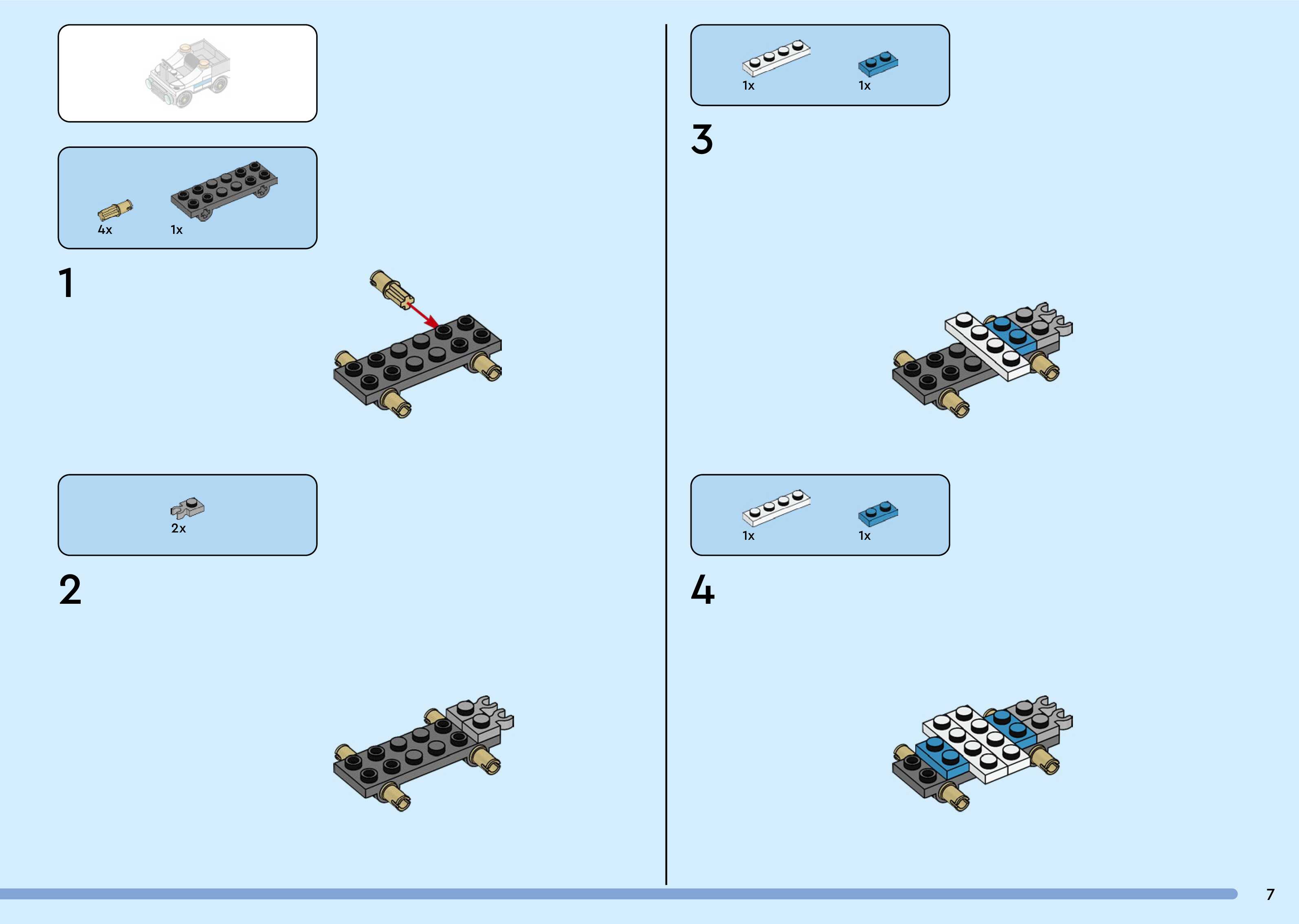 4x 1x

1

2x

2

1x 1x

3

1x 1x

4

7