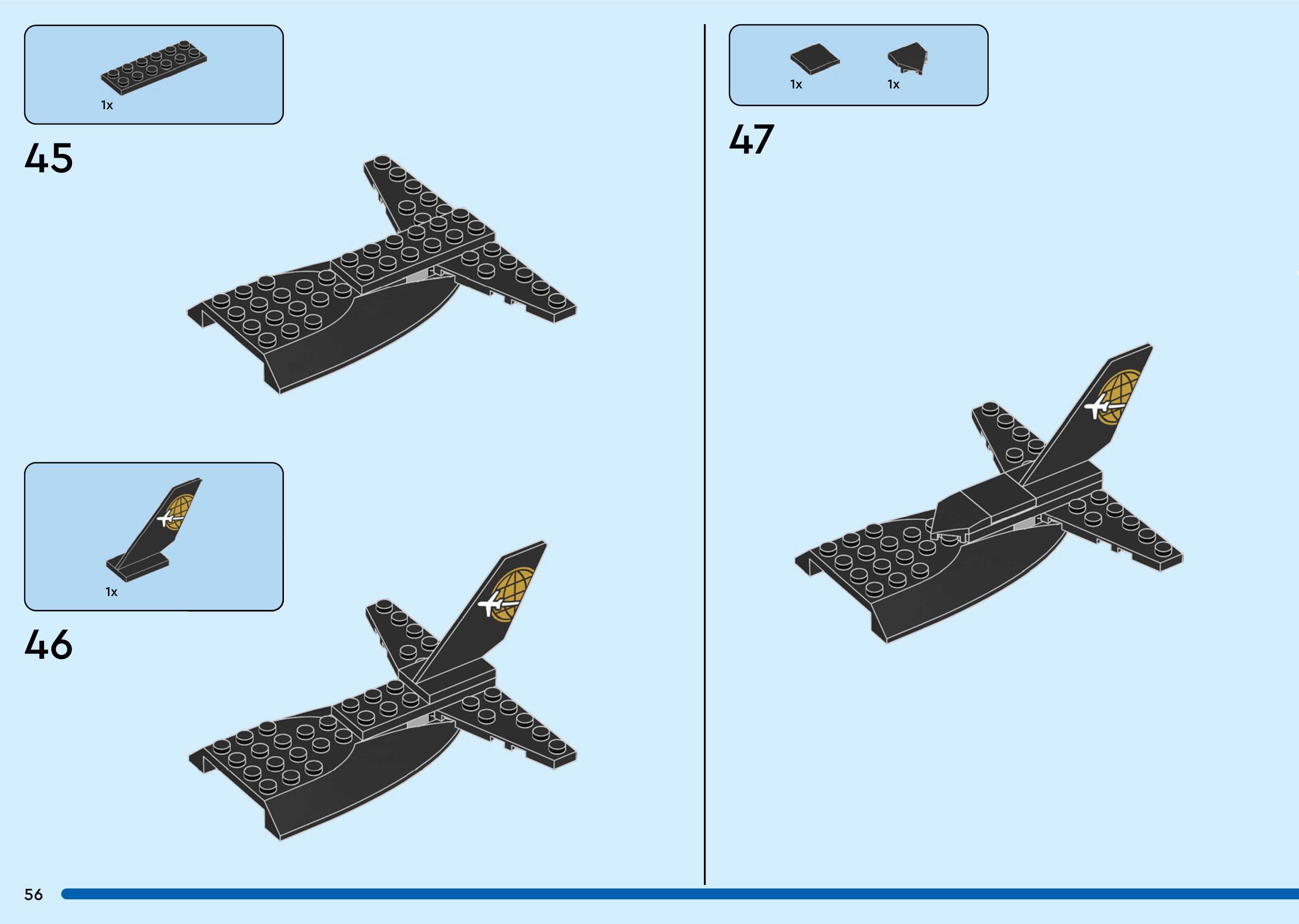 1x

45

1x

46

1x 1x

47

56