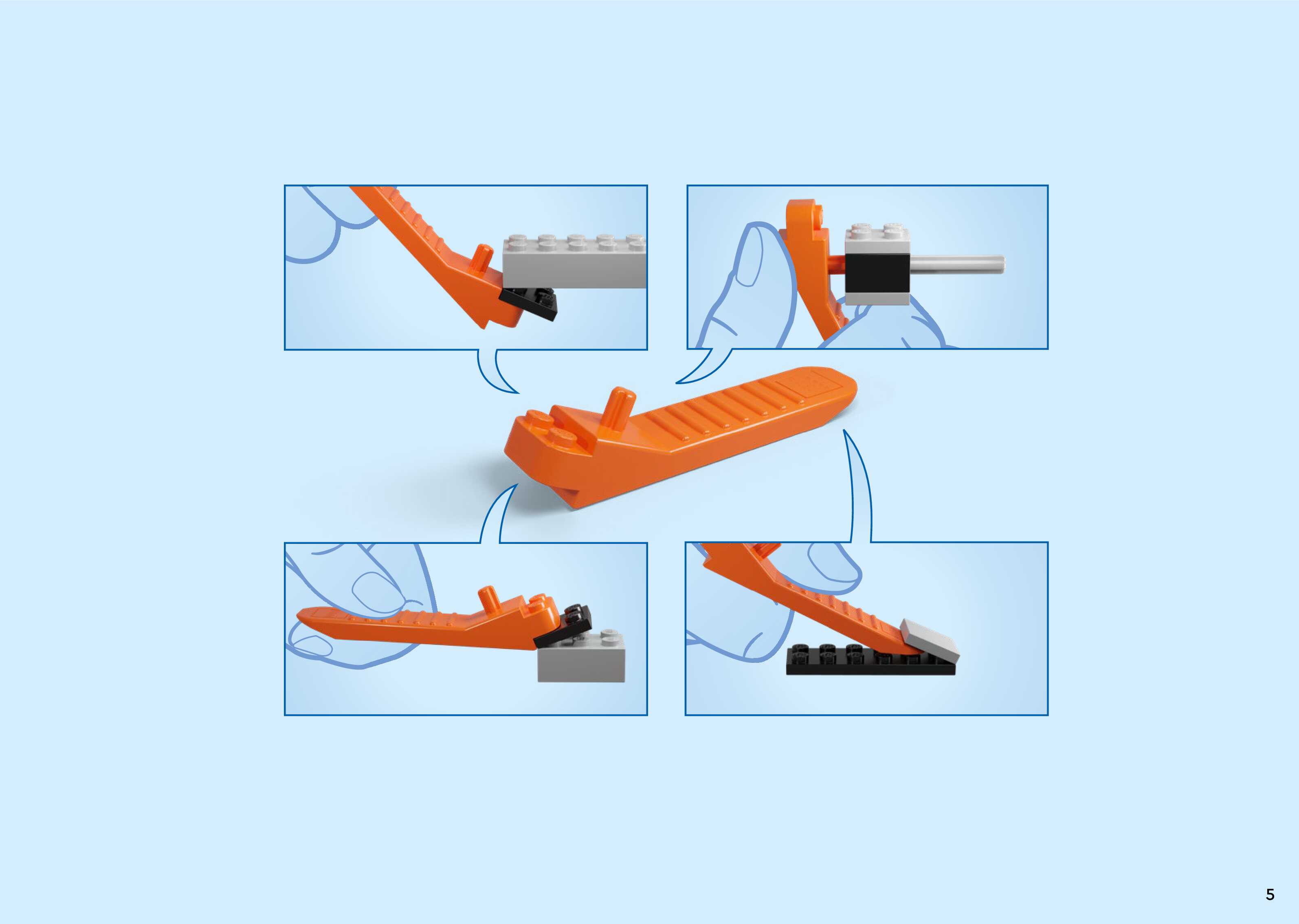 5