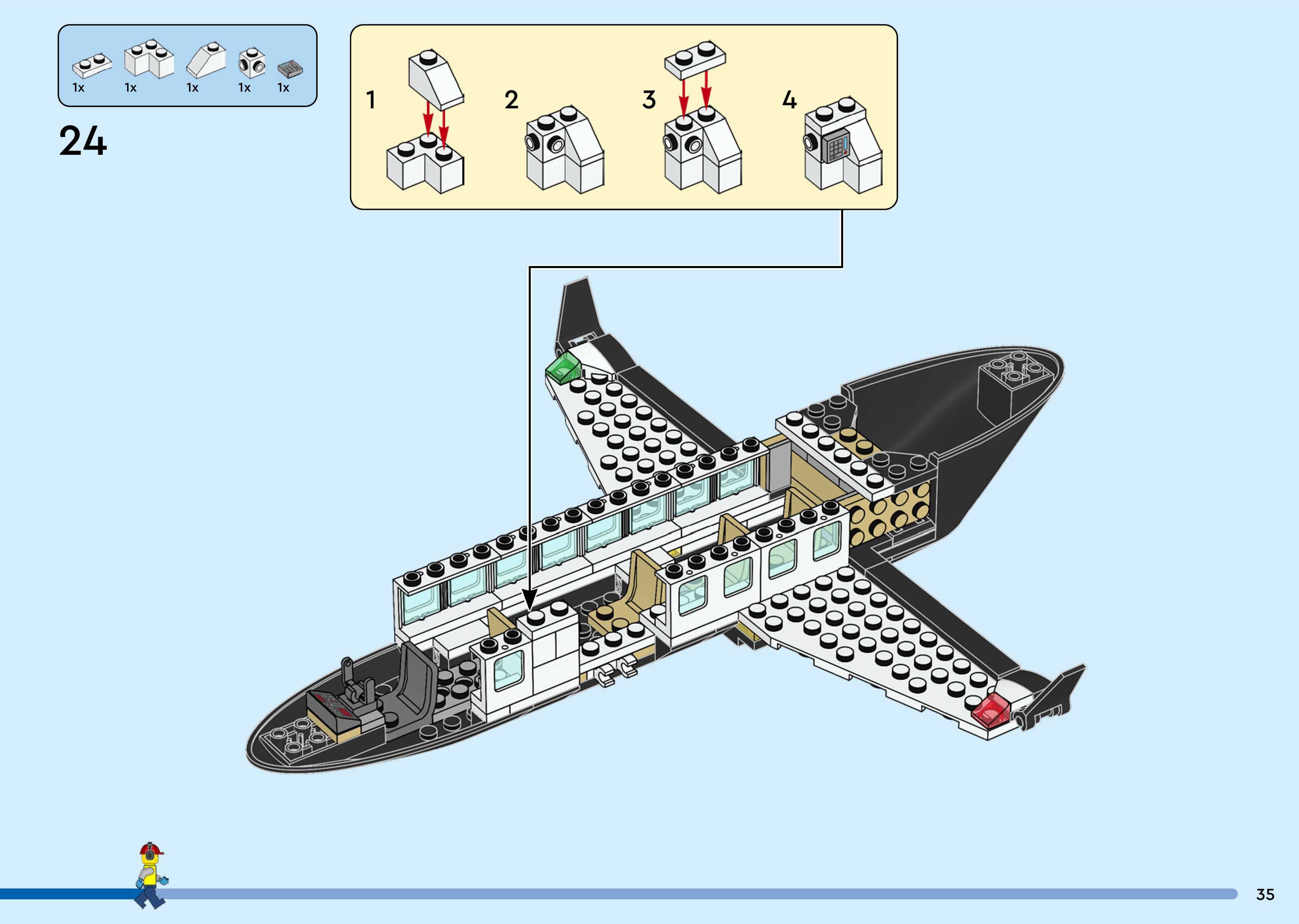 1x 1x 1x 1x 1x

24

1

2

3

4

35