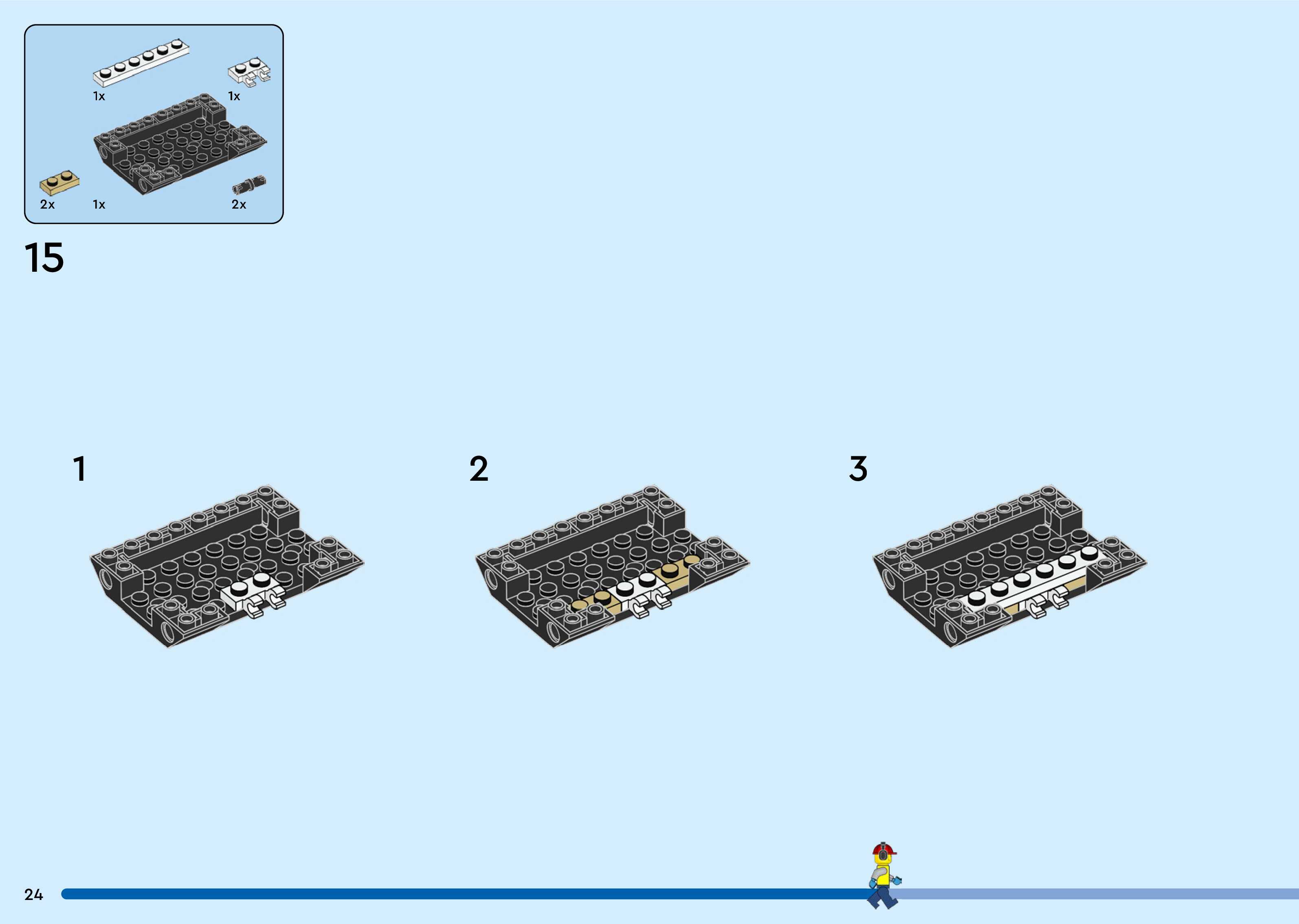 1x
1x
2x
1x
2x

15

1

2

3

24