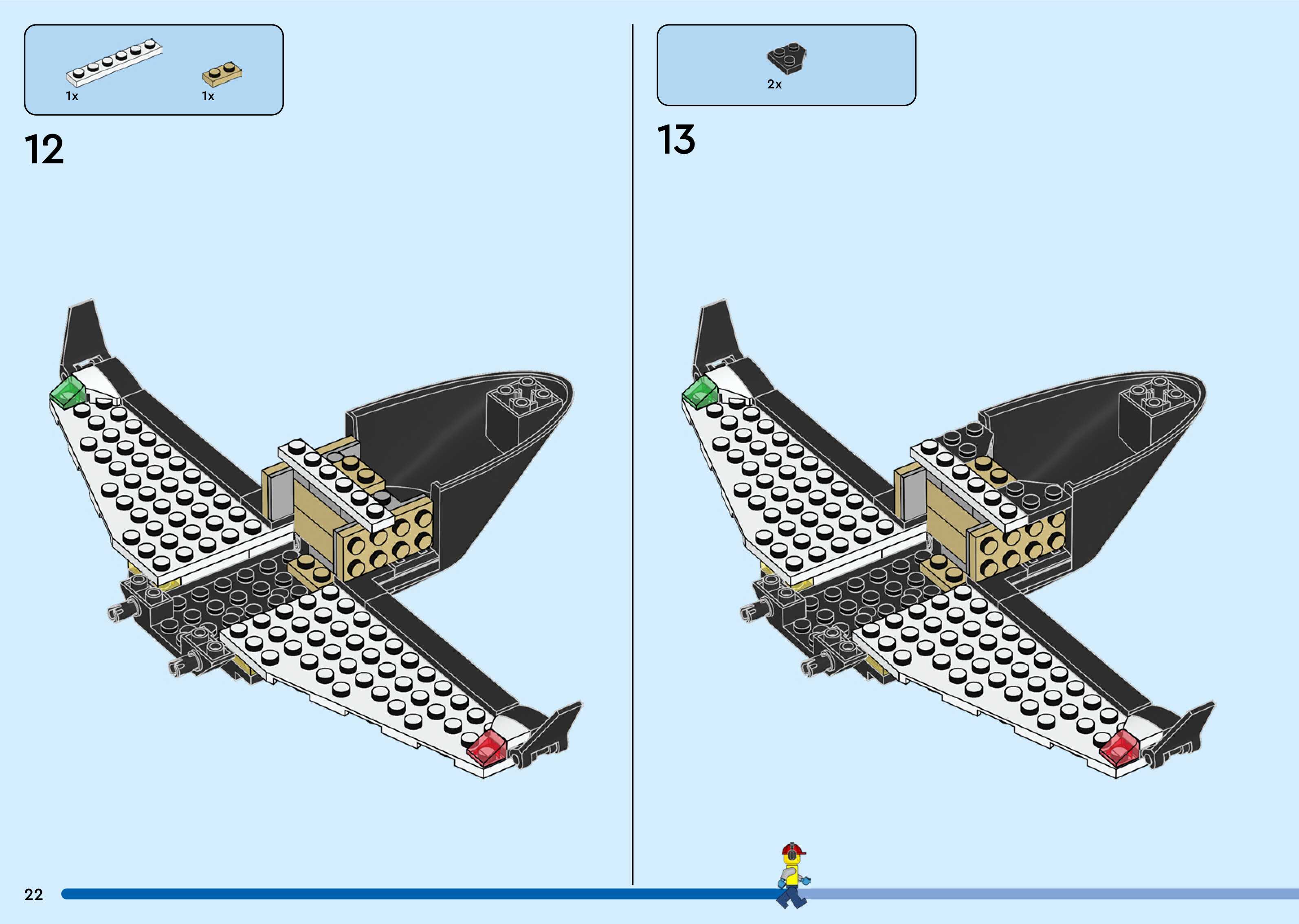 1x

1x

12

2x

13

22