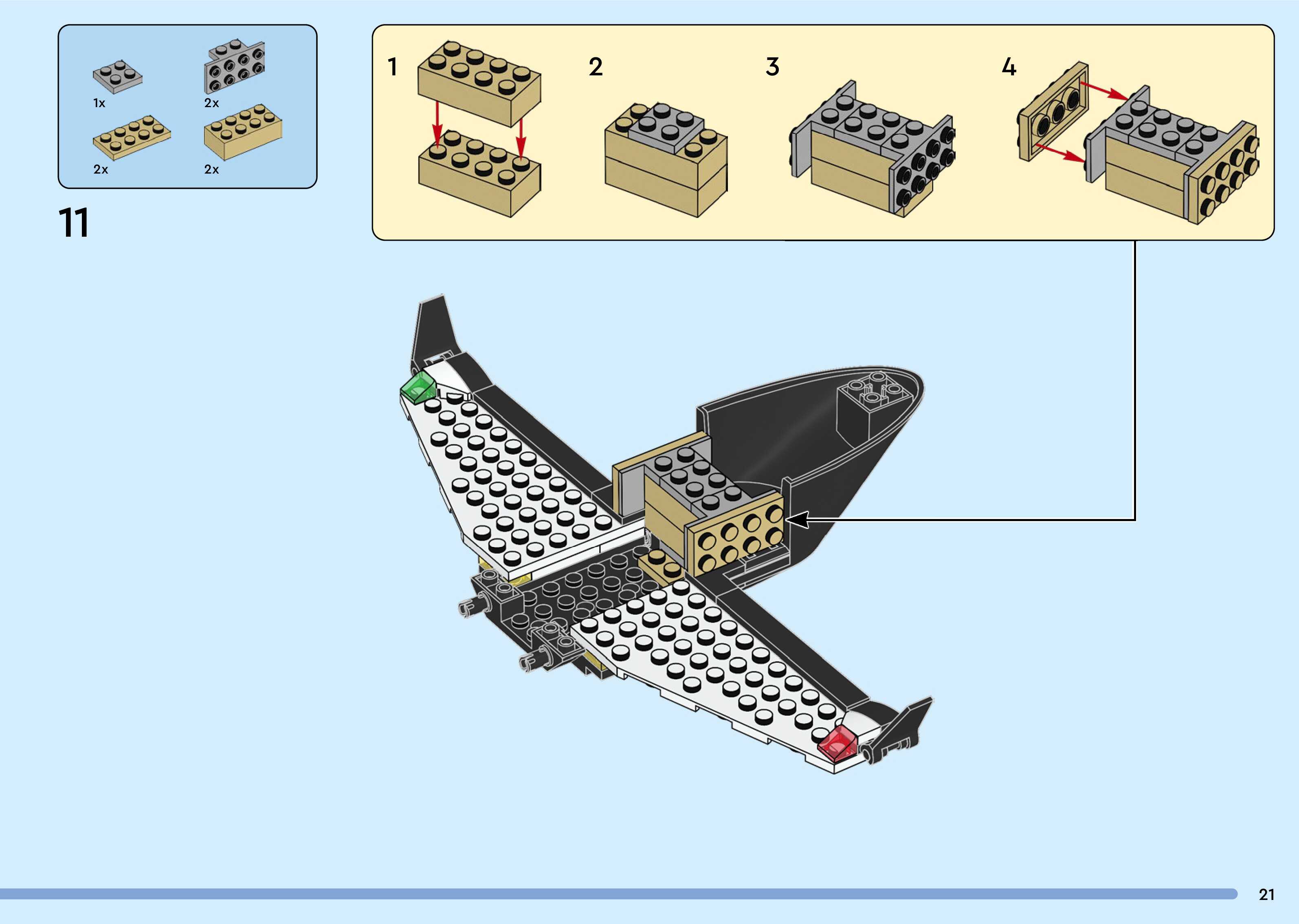 1x
2x
2x
2x

11

1
2
3
4

21