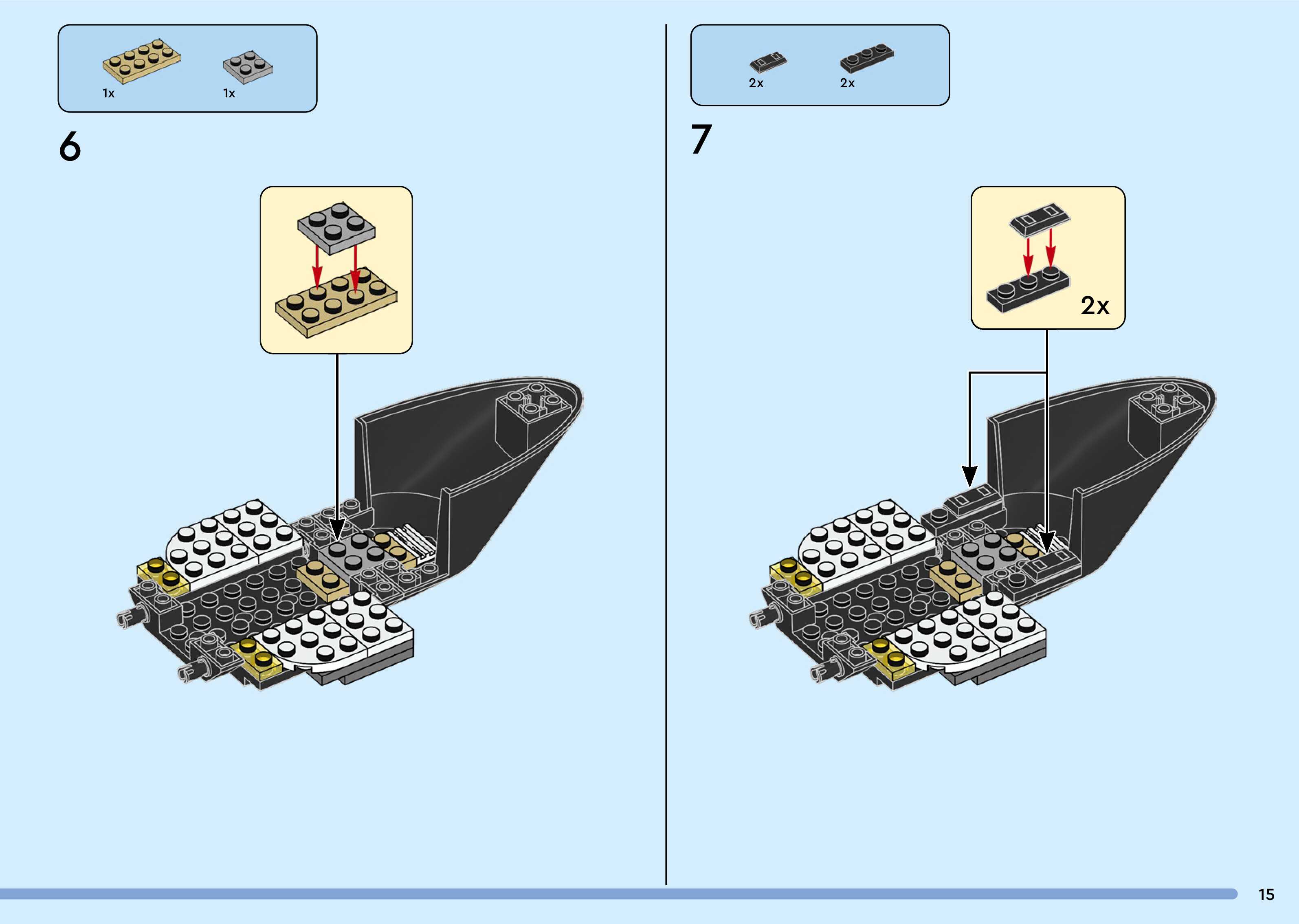 1x 1x

6

2x 2x

7

2x

15