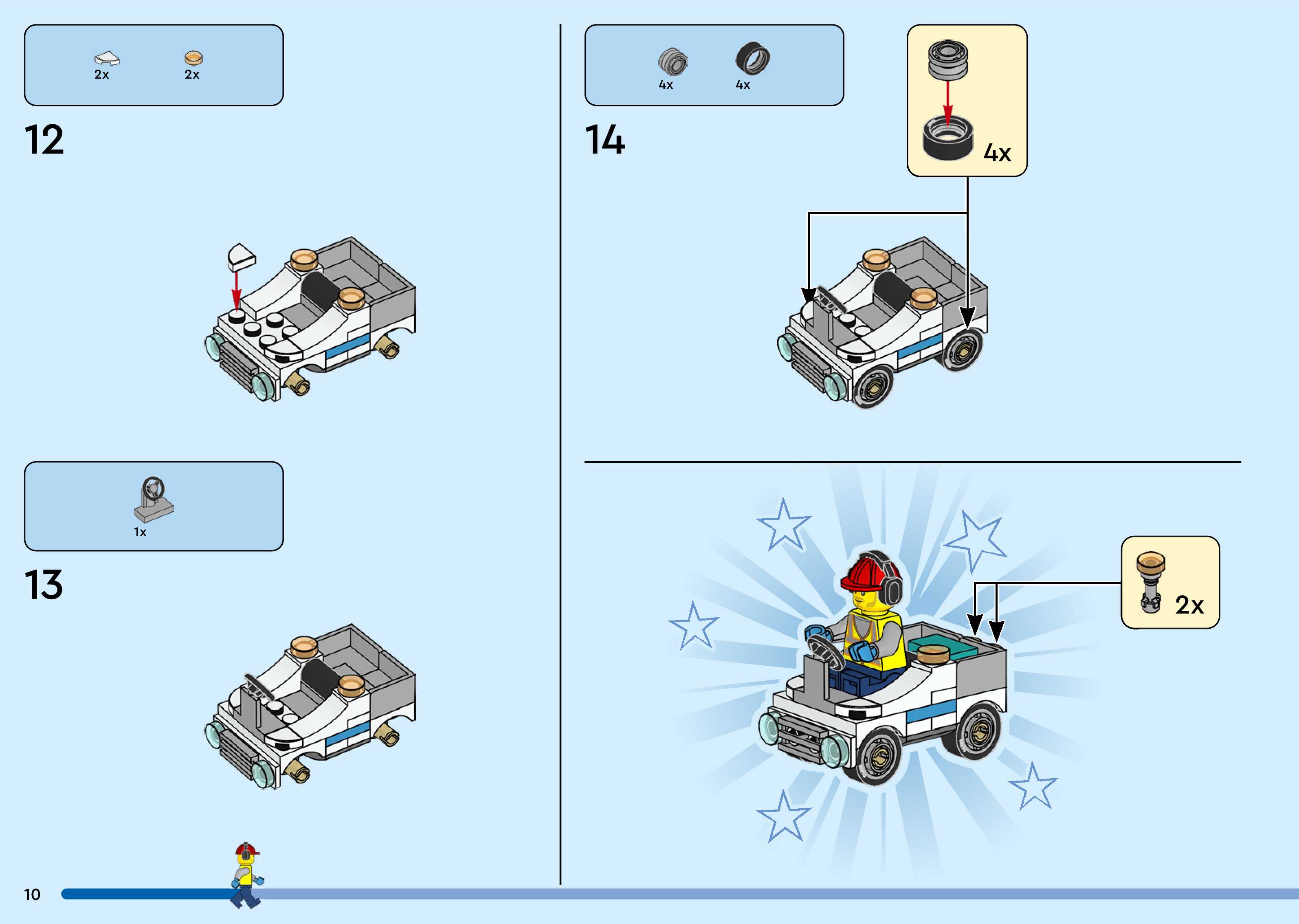 2x 2x

12

1x

13

4x 4x

14

4x

2x

10