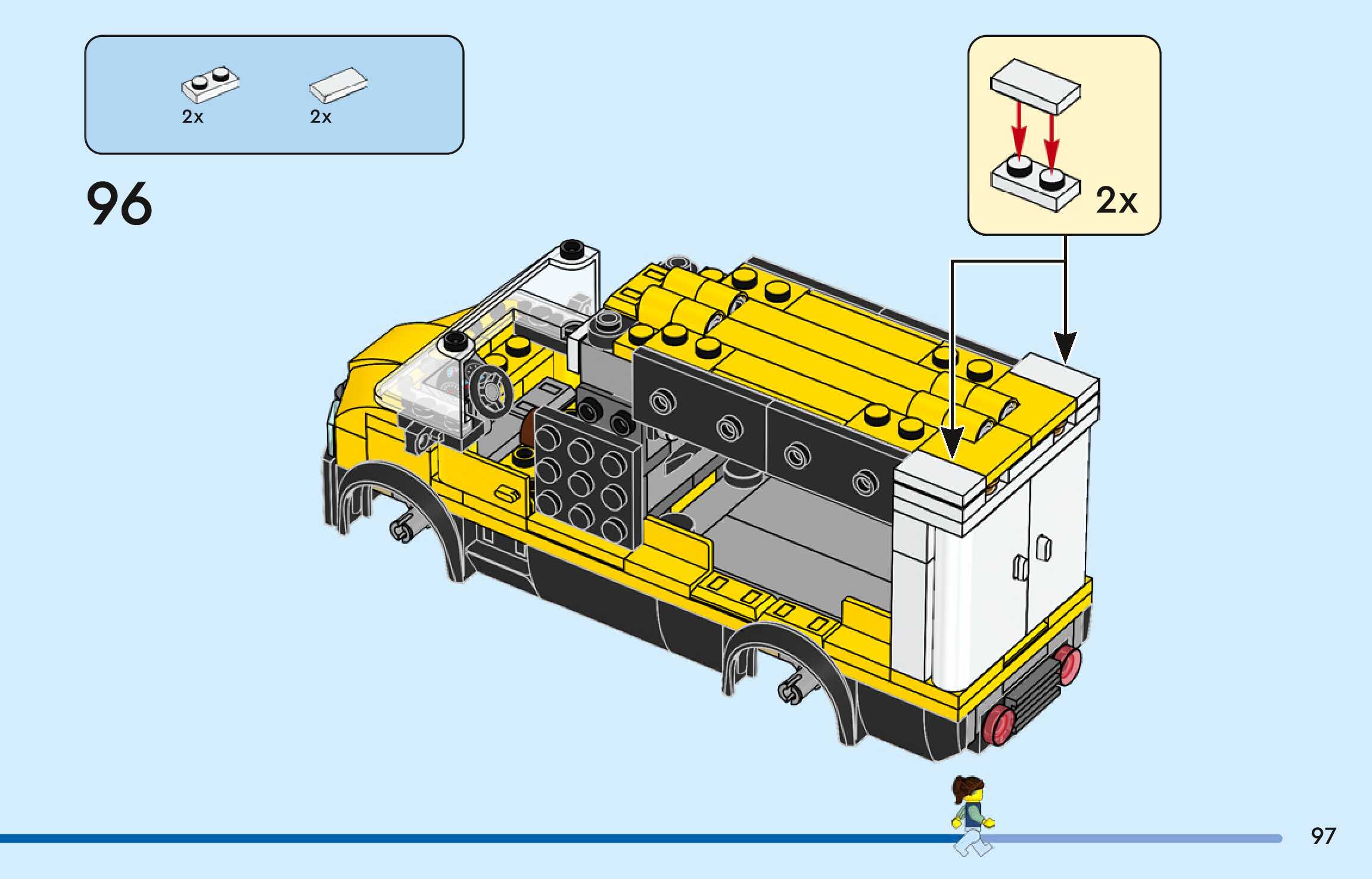 2x
2x

96

2x

97