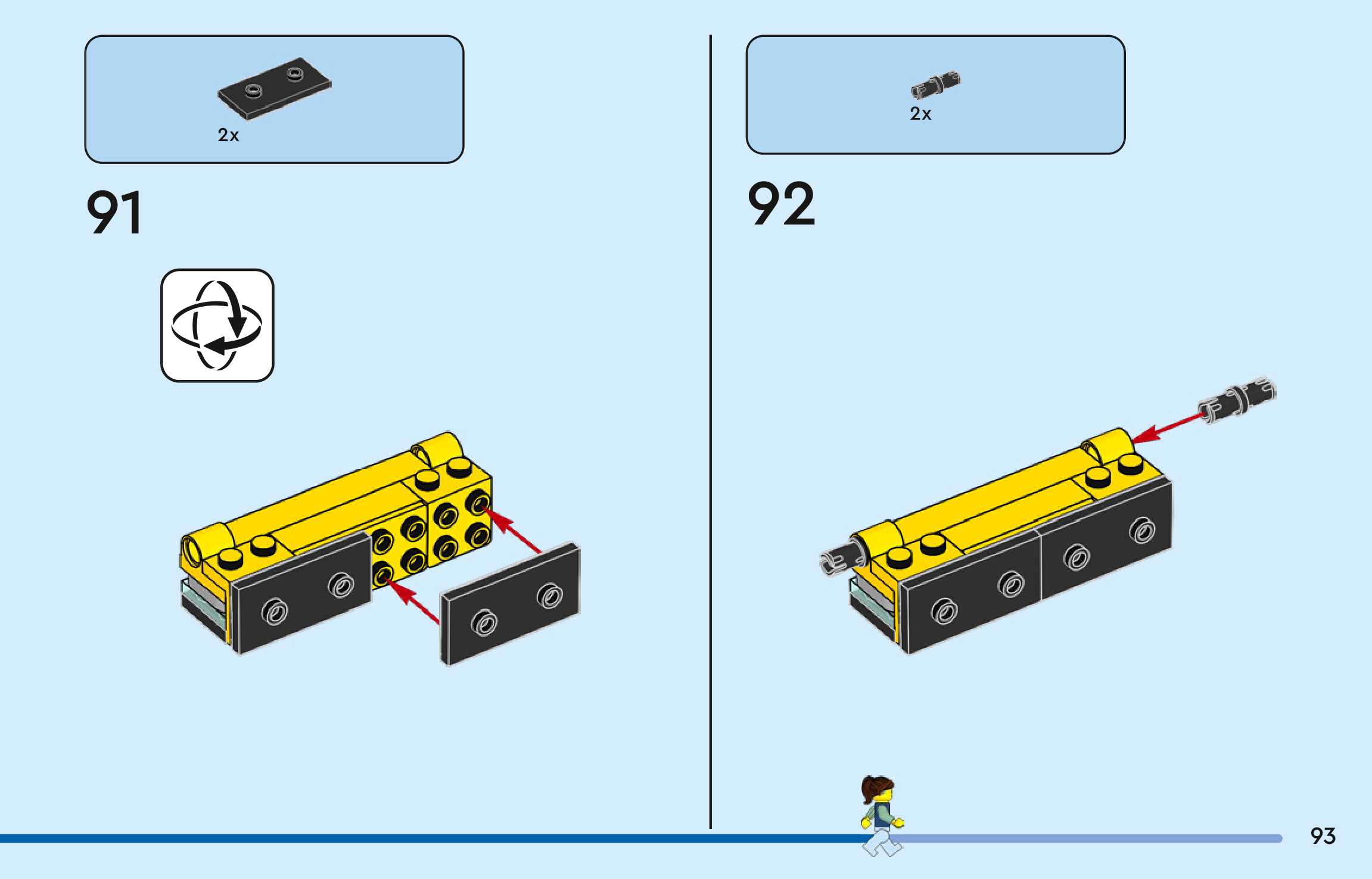 2x

91

2x

92

93