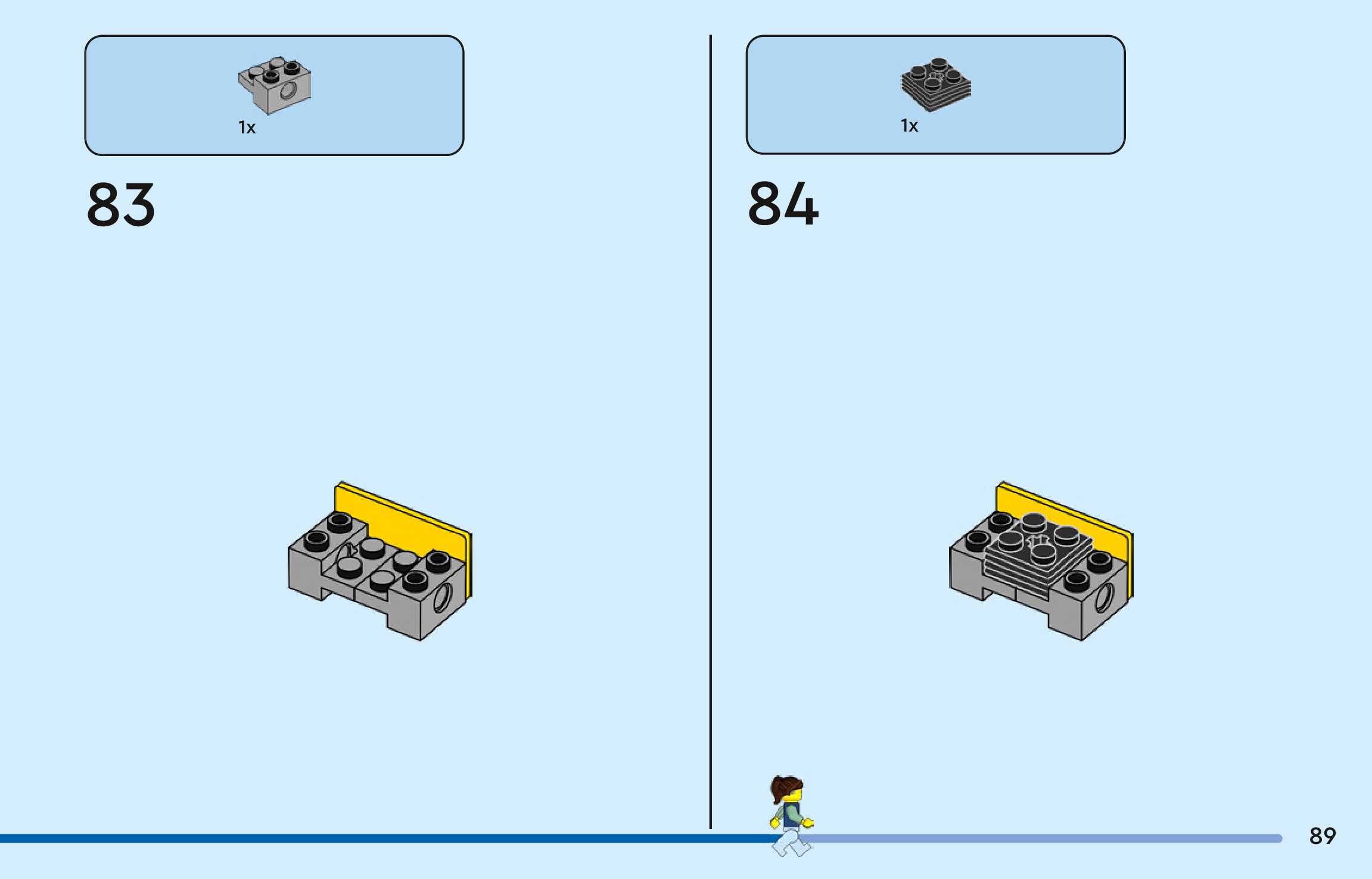 1x

83

1x

84

89