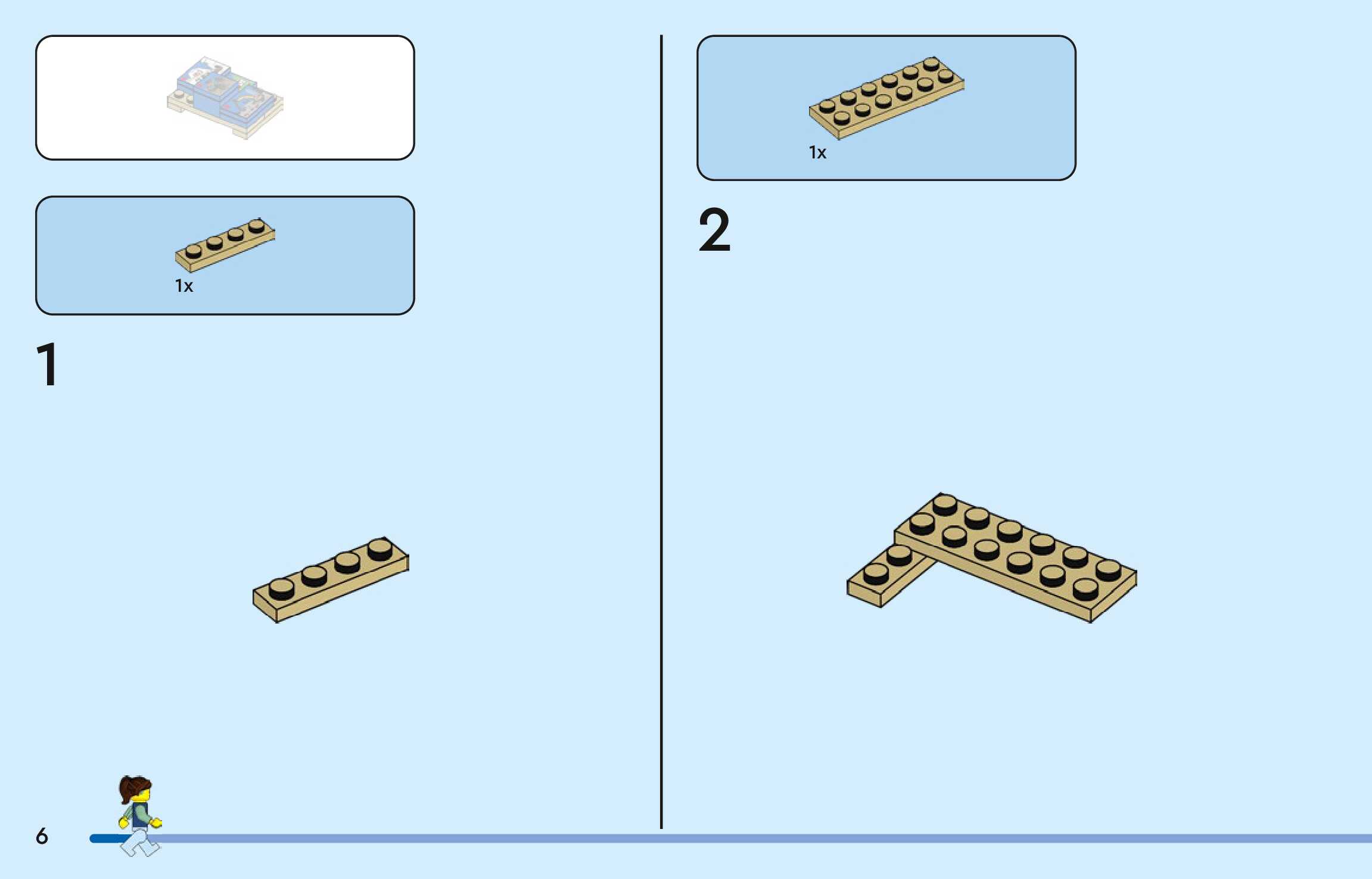 1x

1

1x

2

6