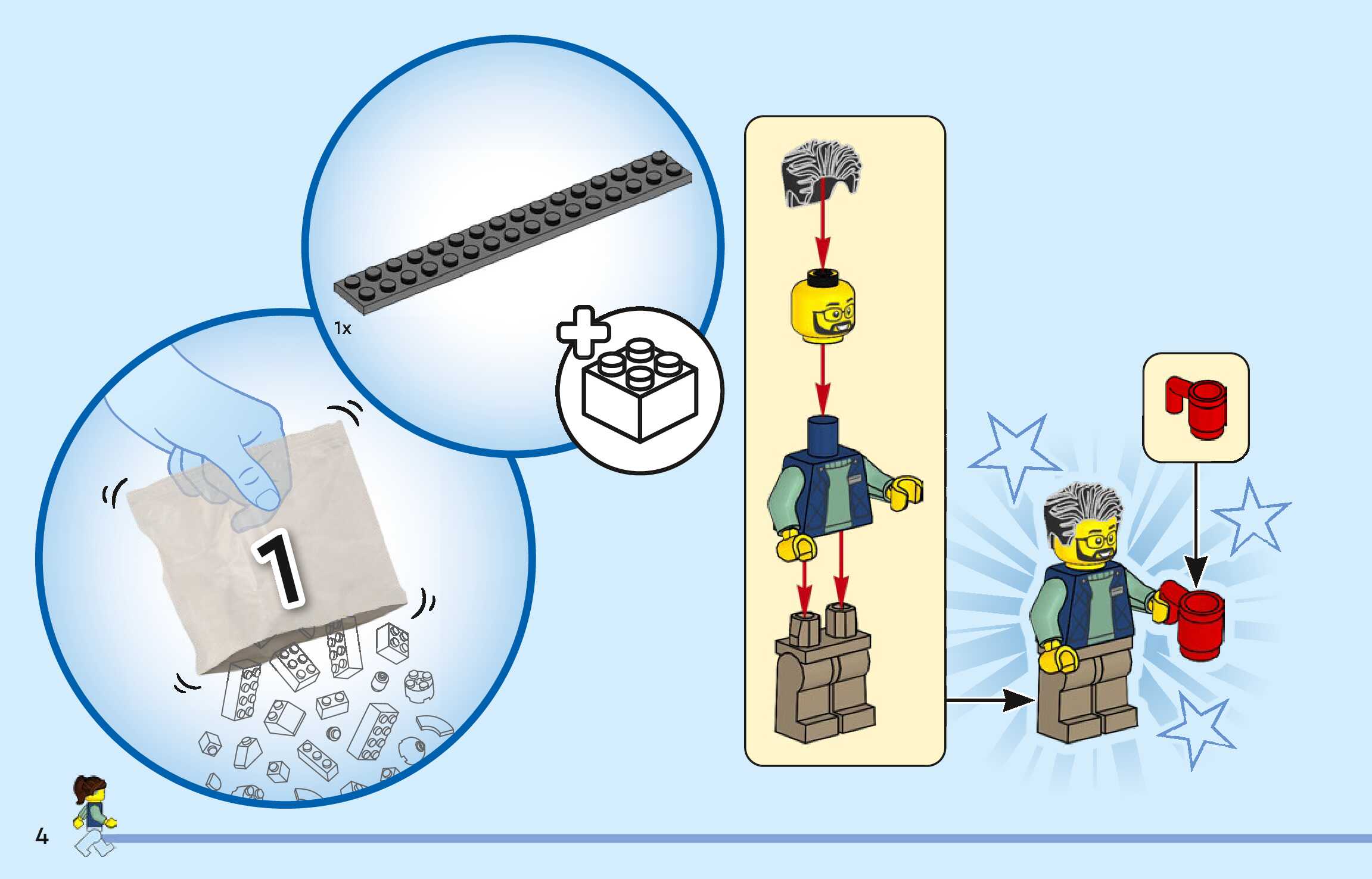 1x

1

4