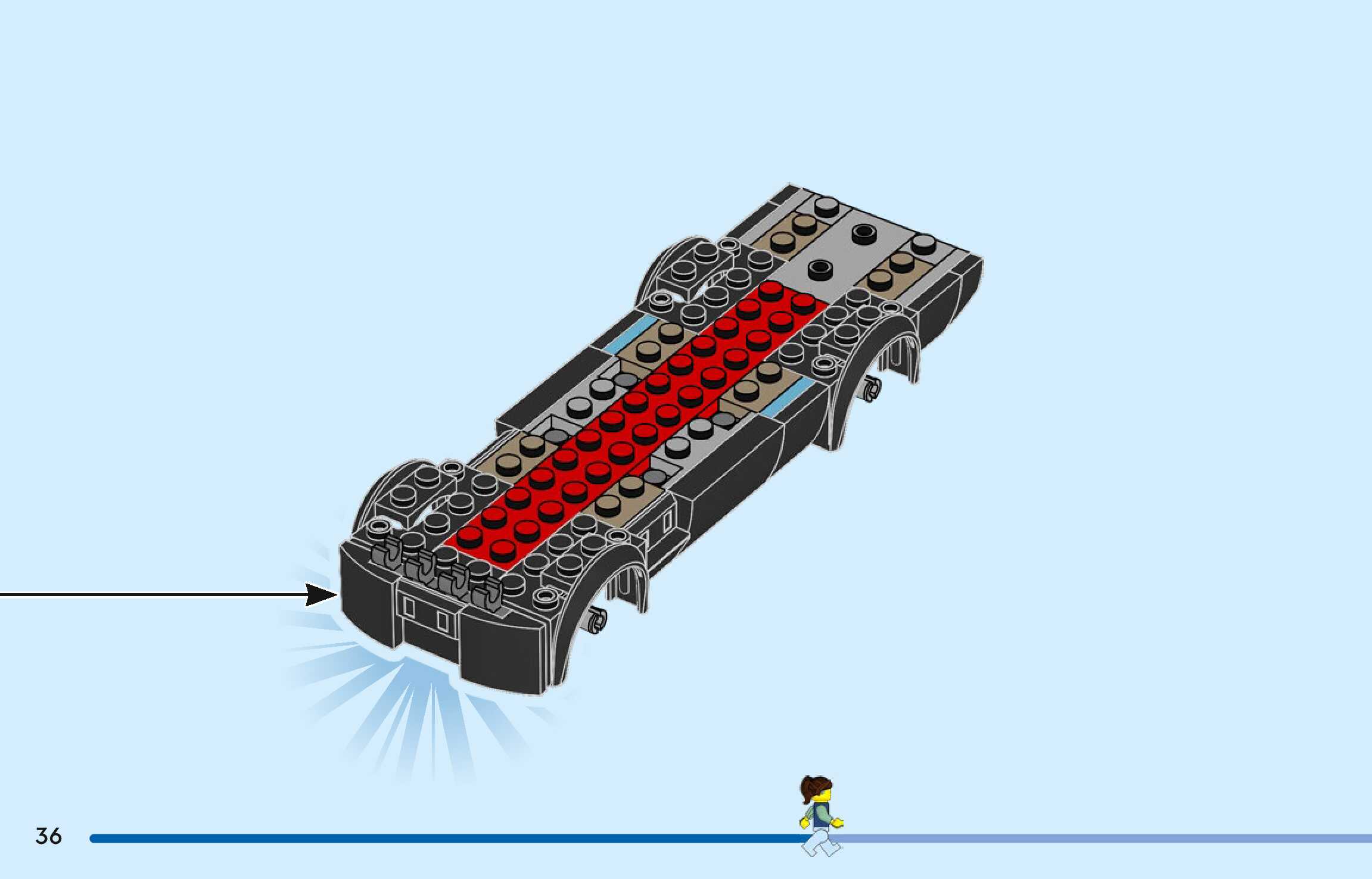 36