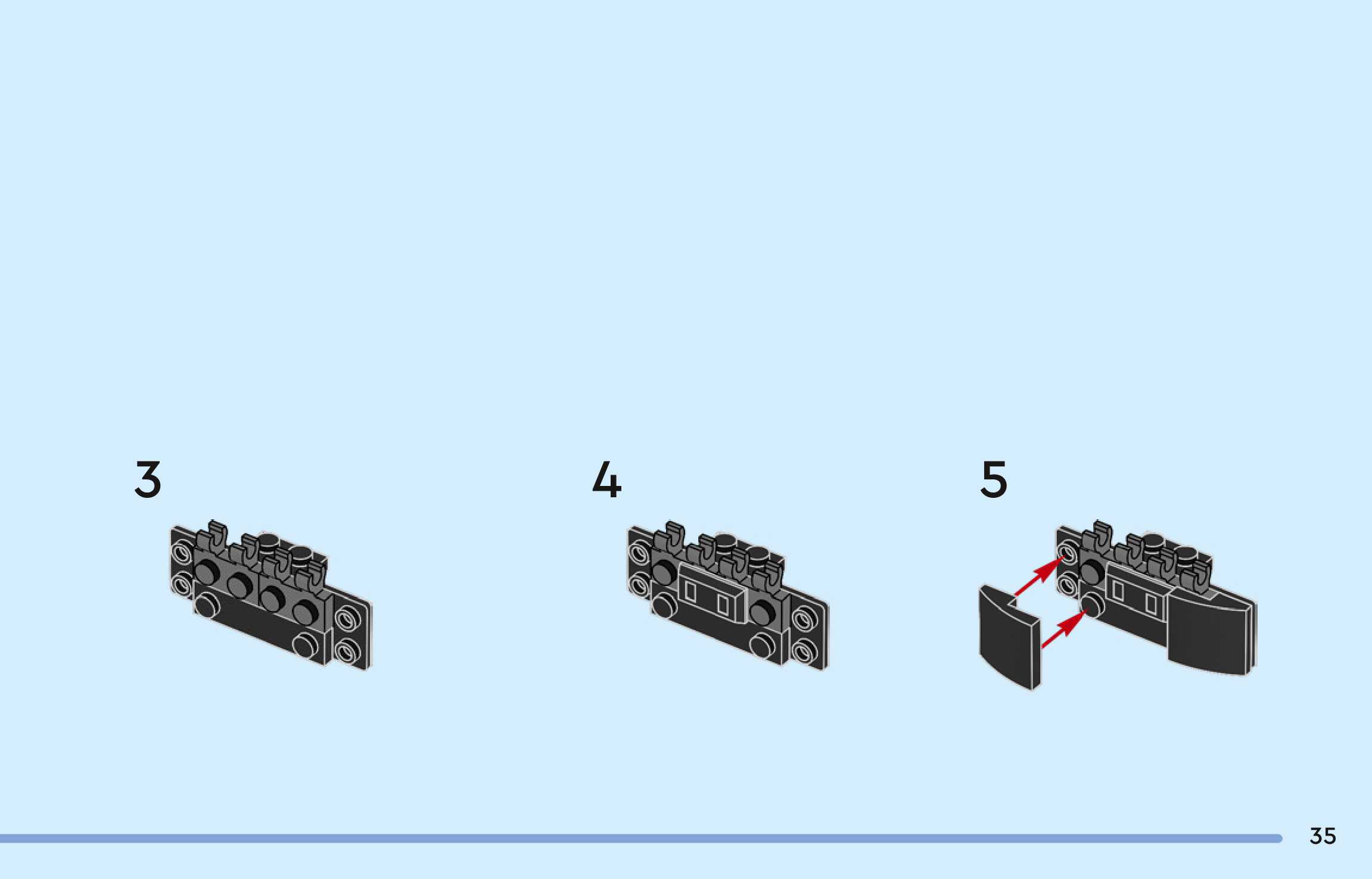 3

4

5

35