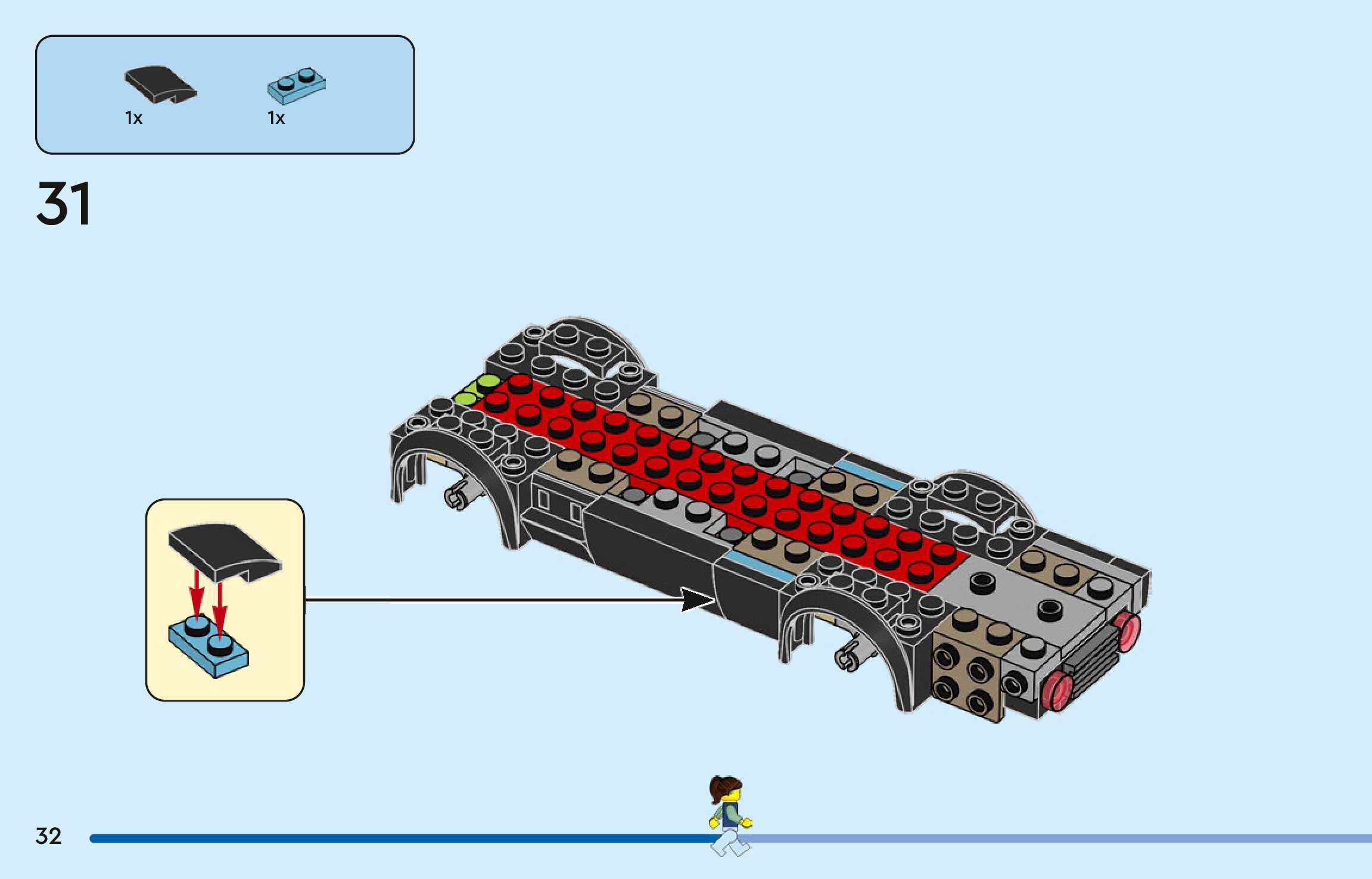 1x
1x

31

32