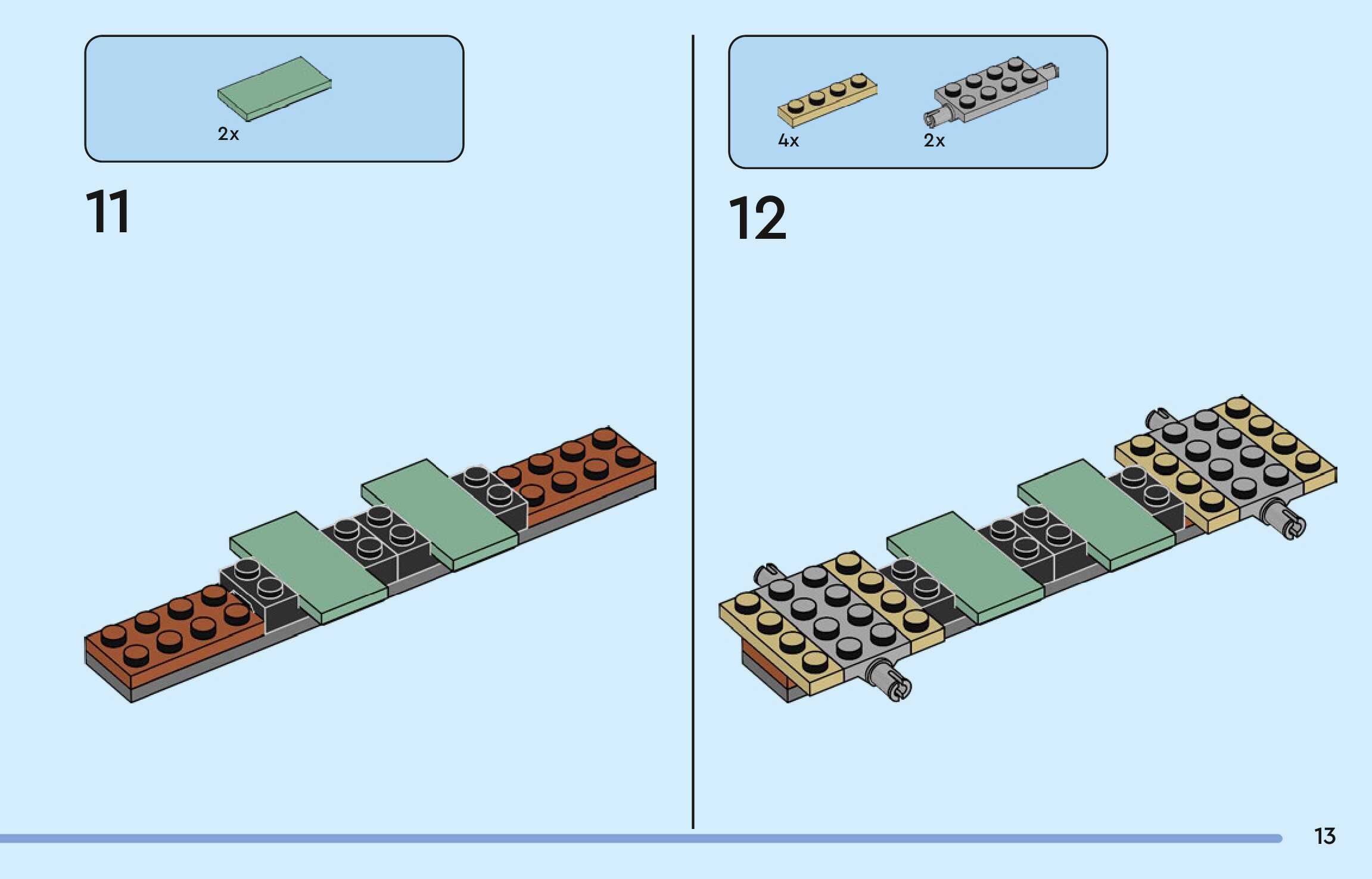 2x

11

4x

2x

12

13