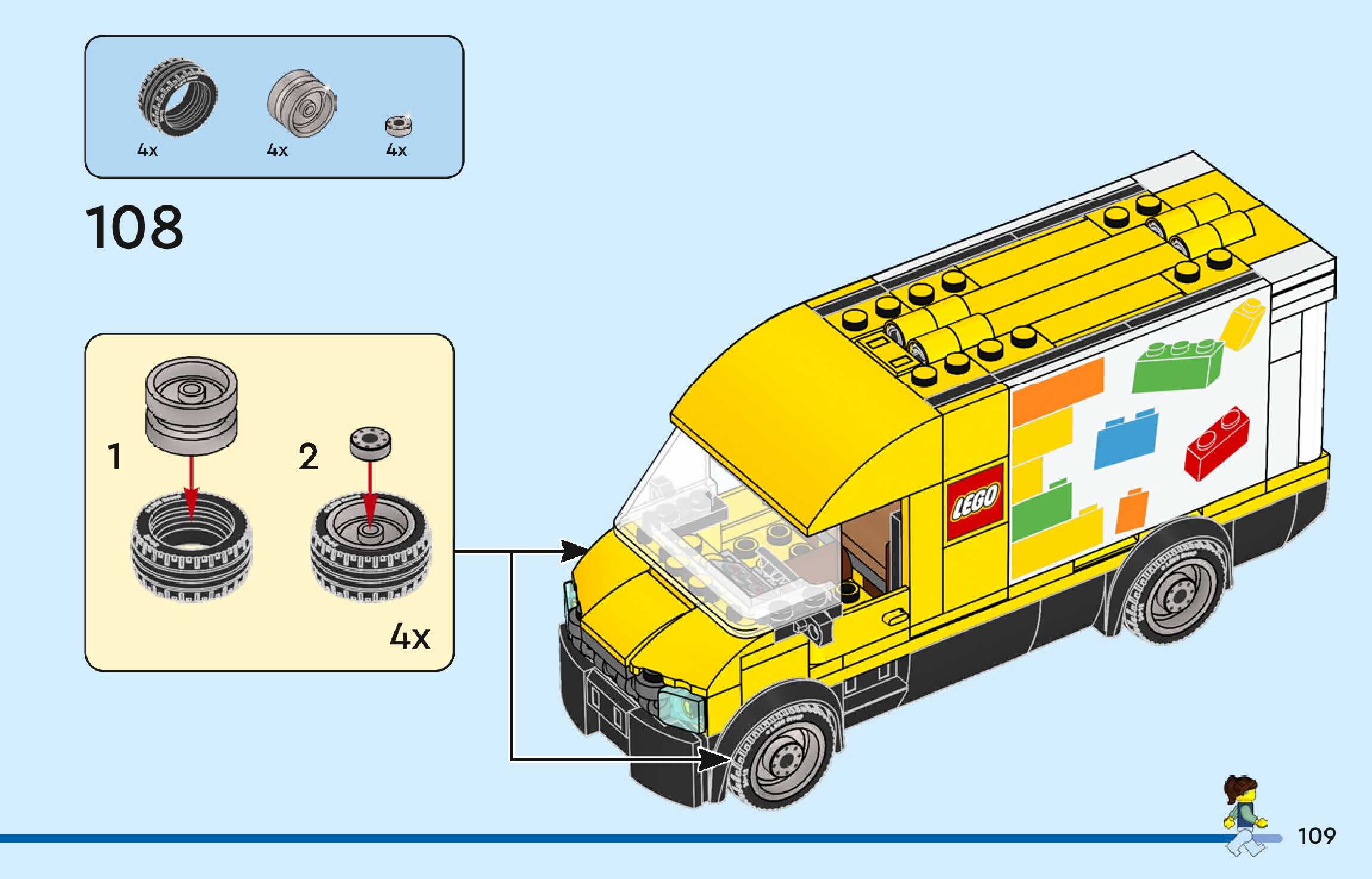 4x 4x 4x

108

1

2

4x

LEGO

109