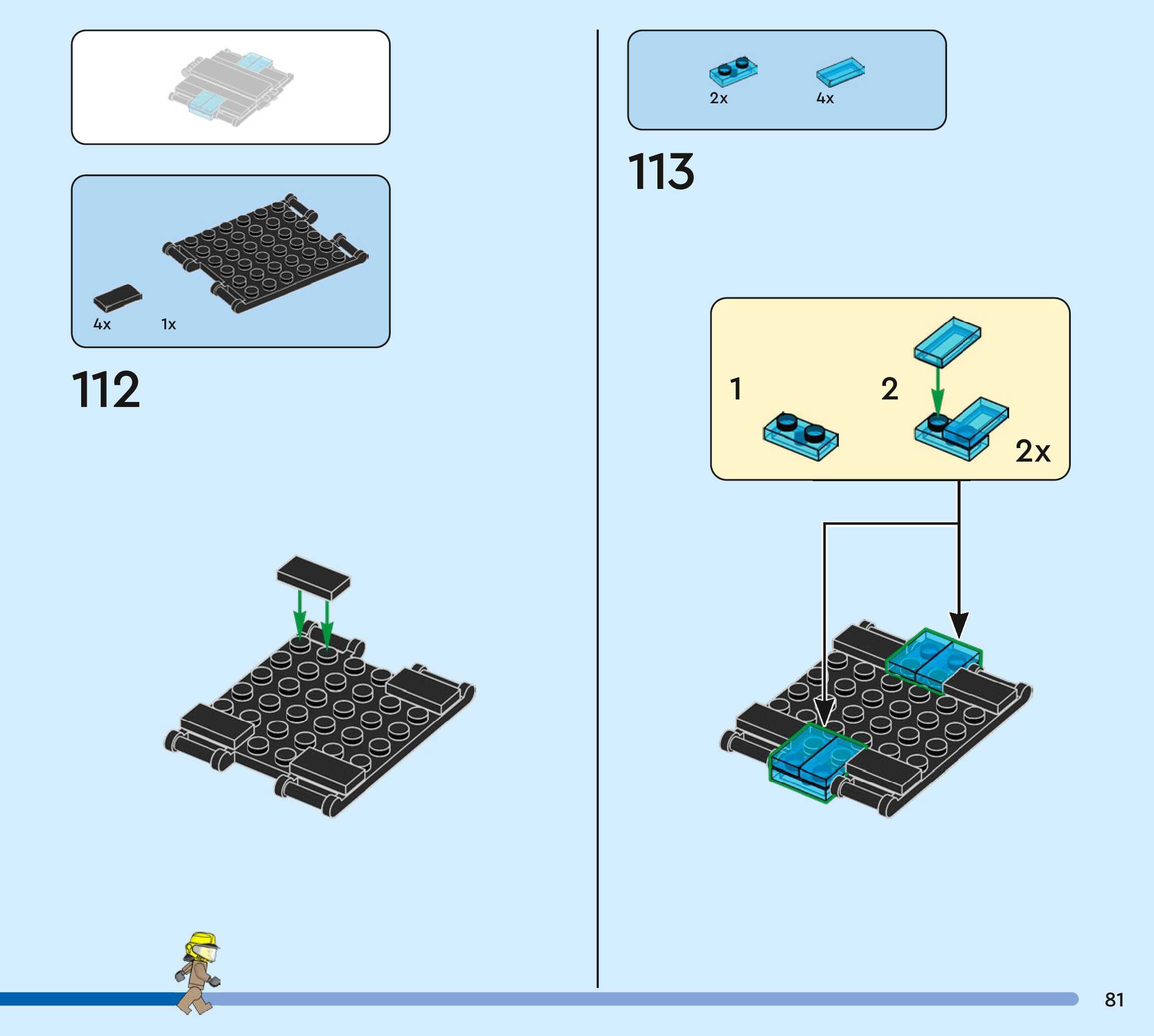 4x 1x

112

2x 4x

113

1

2

2x

81