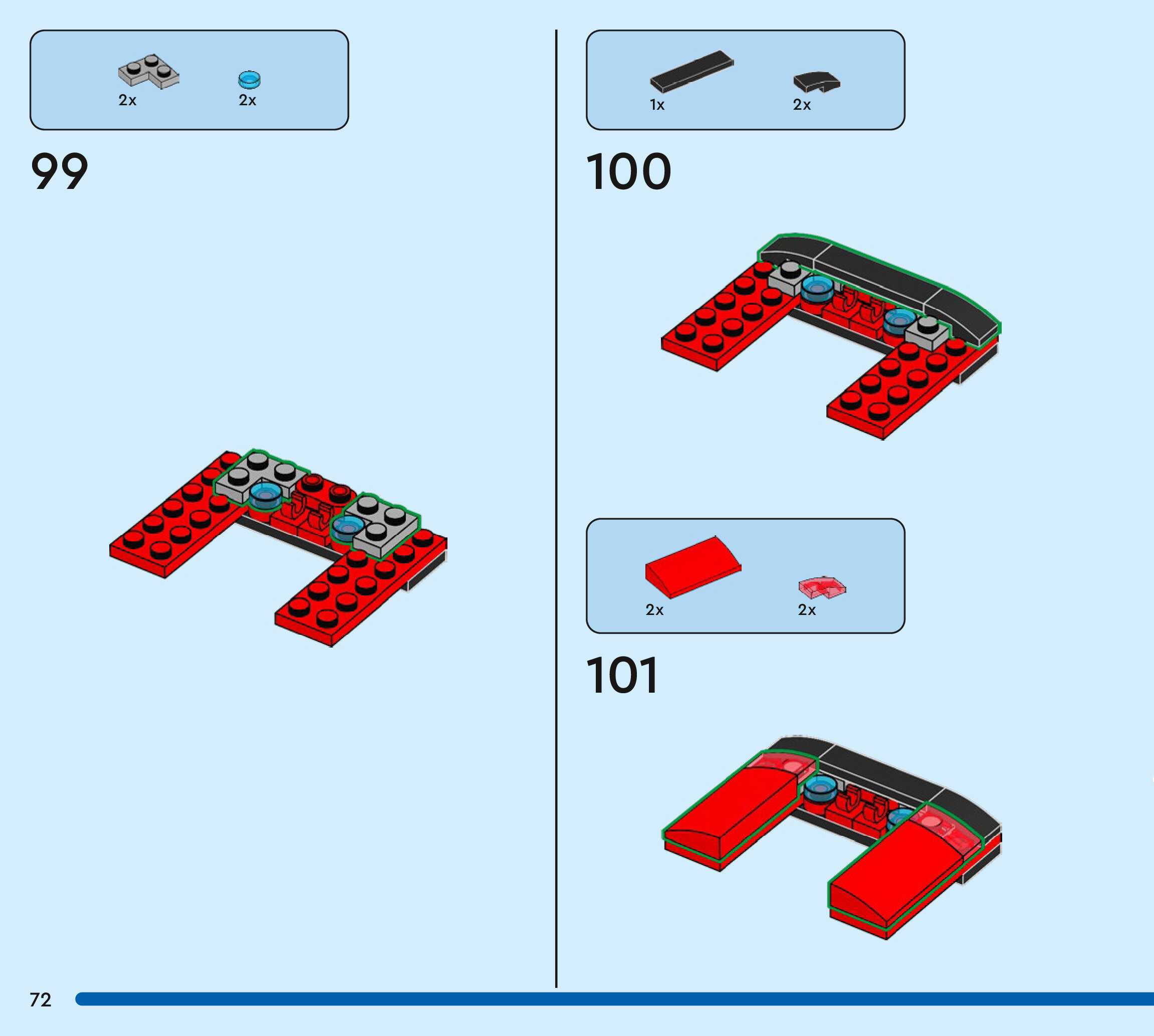 2x 2x

99

1x 2x

100

2x 2x

101

72