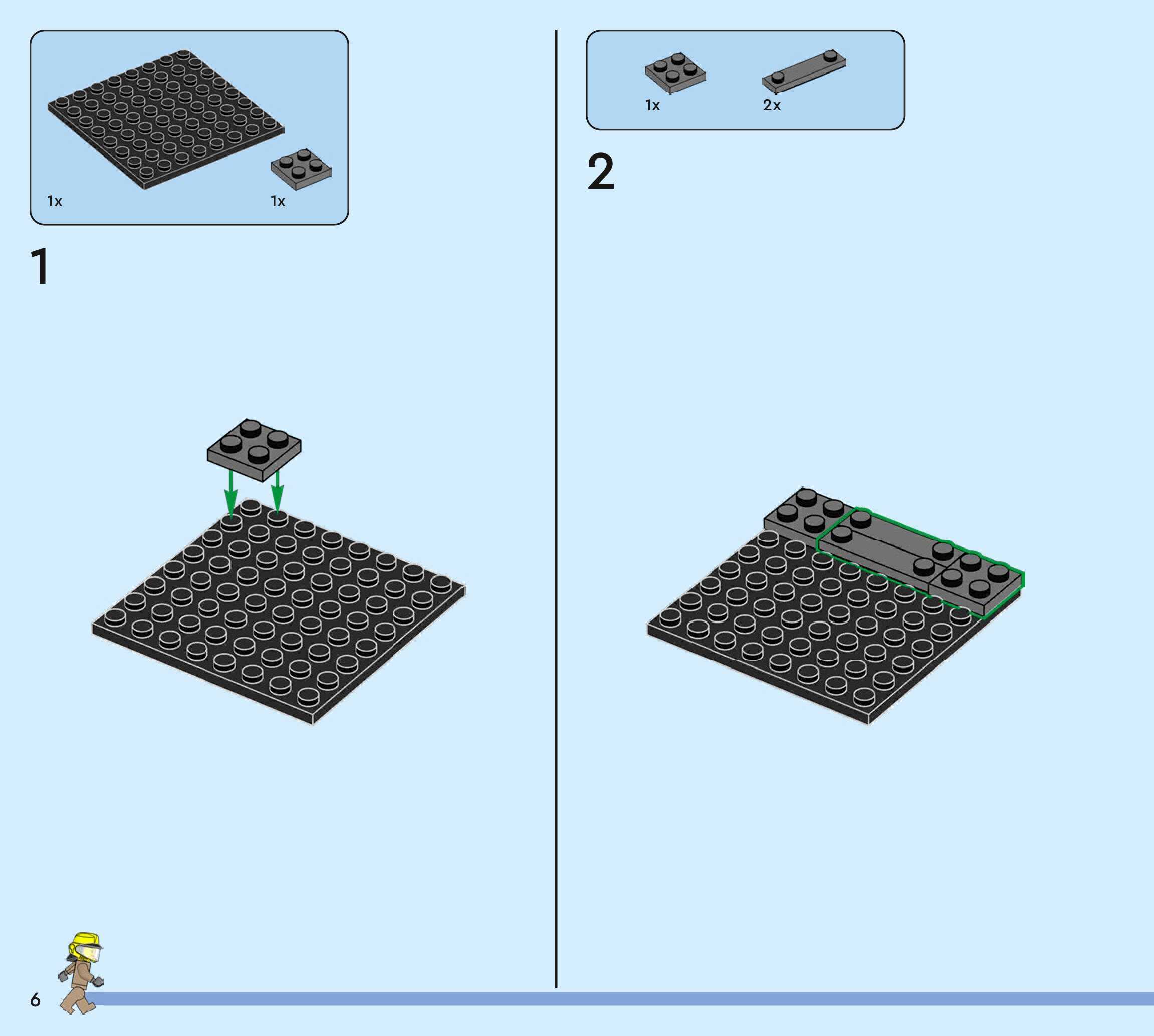 1x

1x

1

1x

2x

2

6