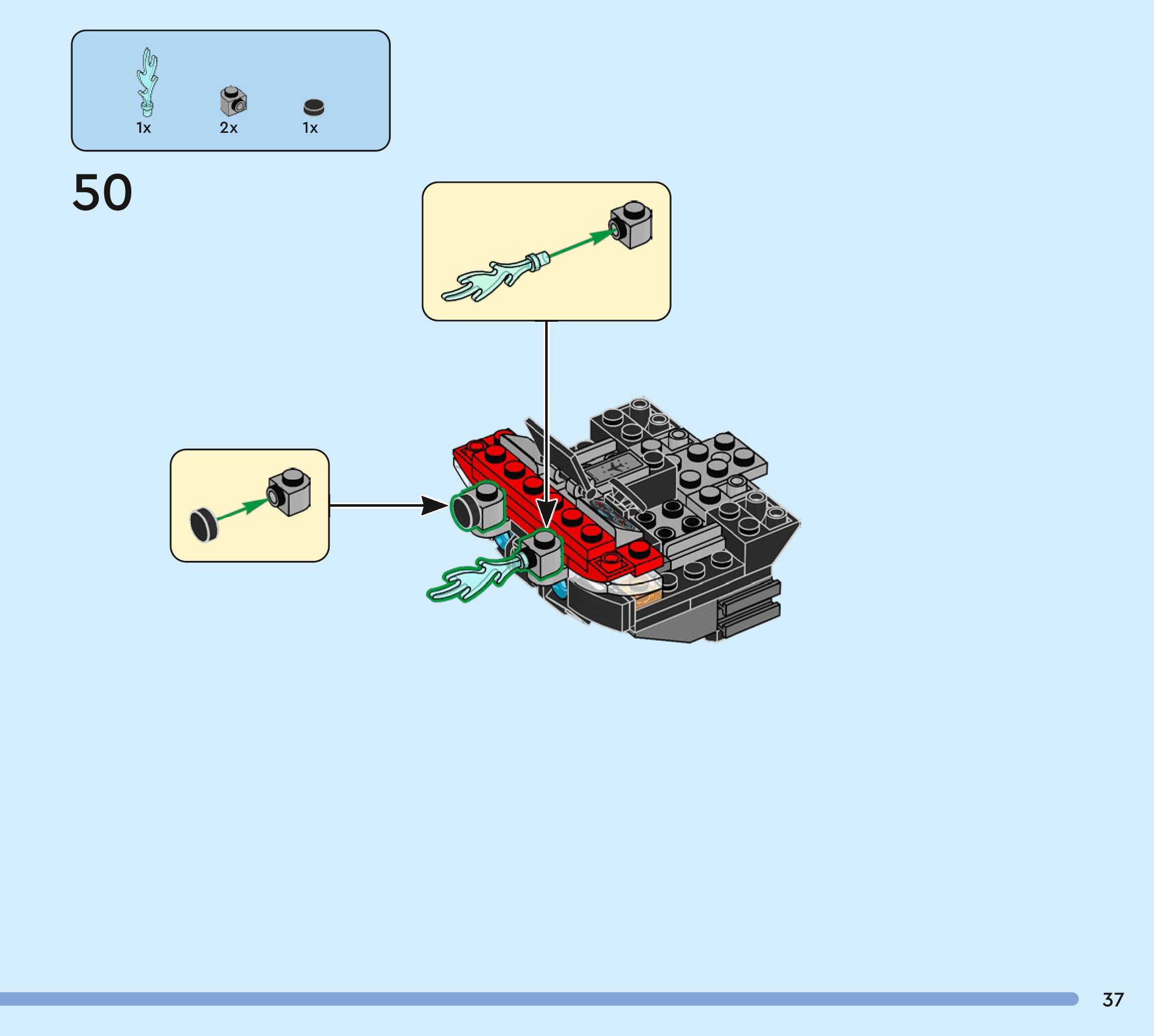 1x
2x
1x

50

37