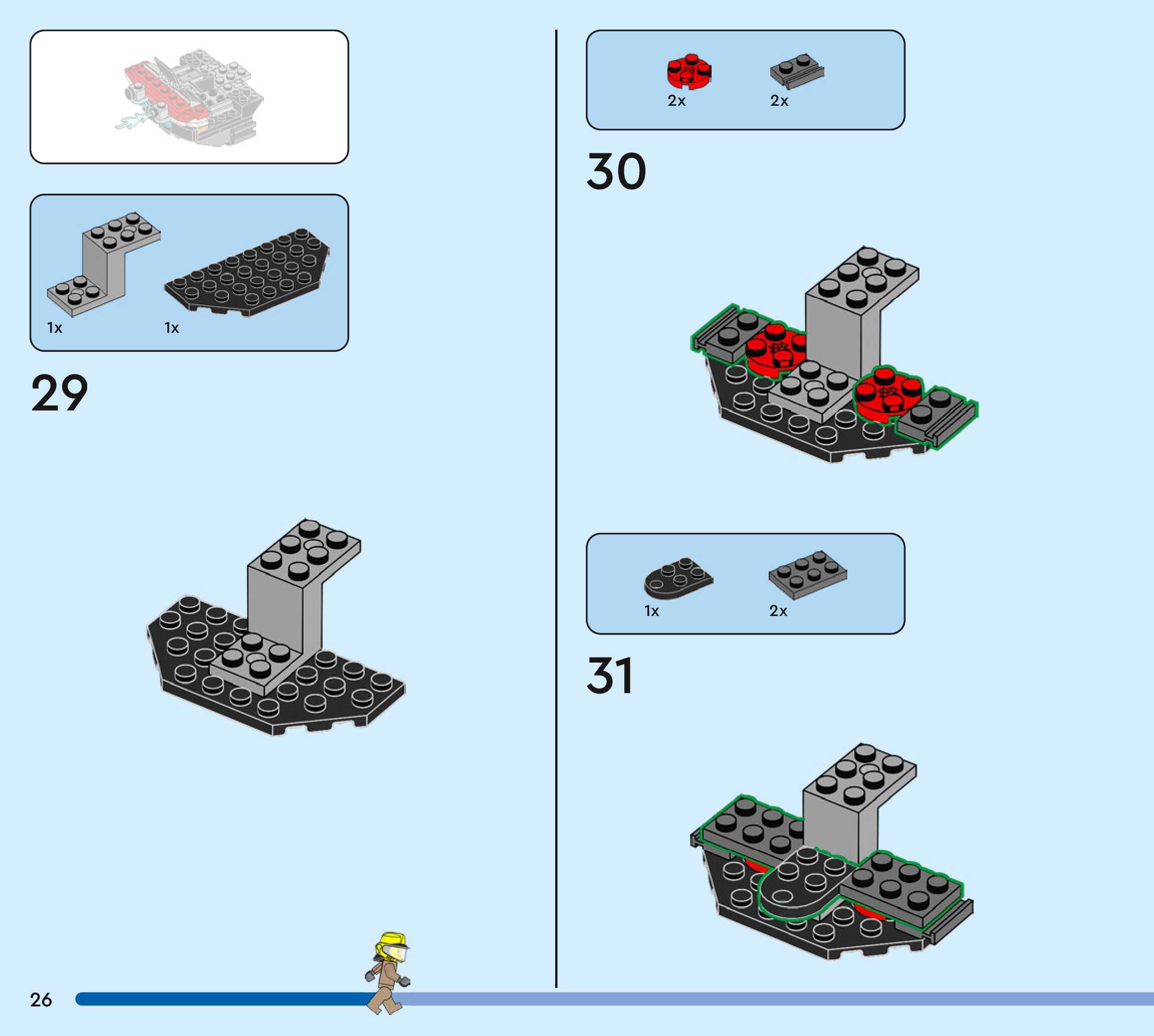 1x 1x

29

2x 2x

30

1x 2x

31

26