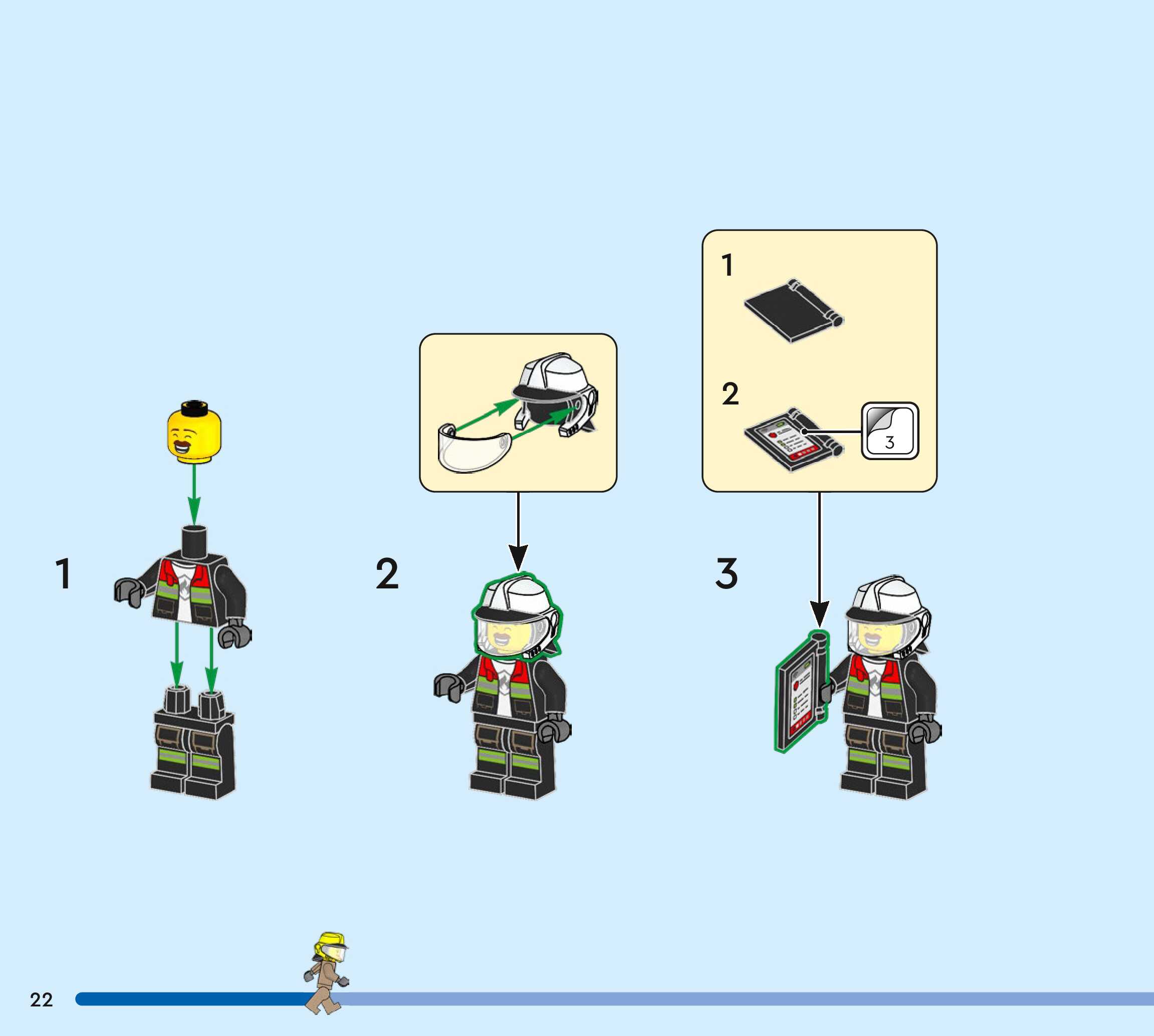 1

2

1

2

3

3

22