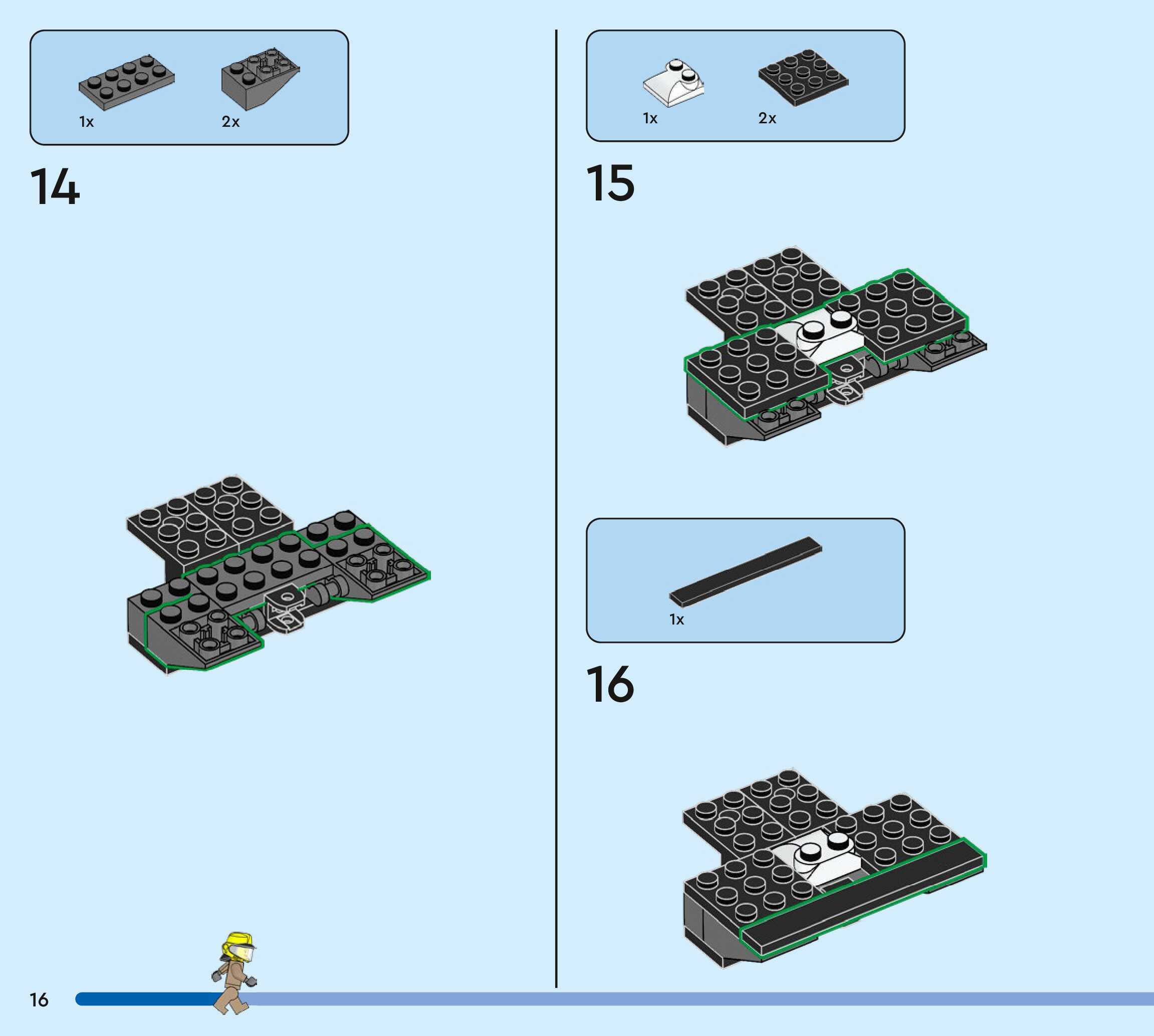 1x 2x

14

1x 2x

15

1x

16

16