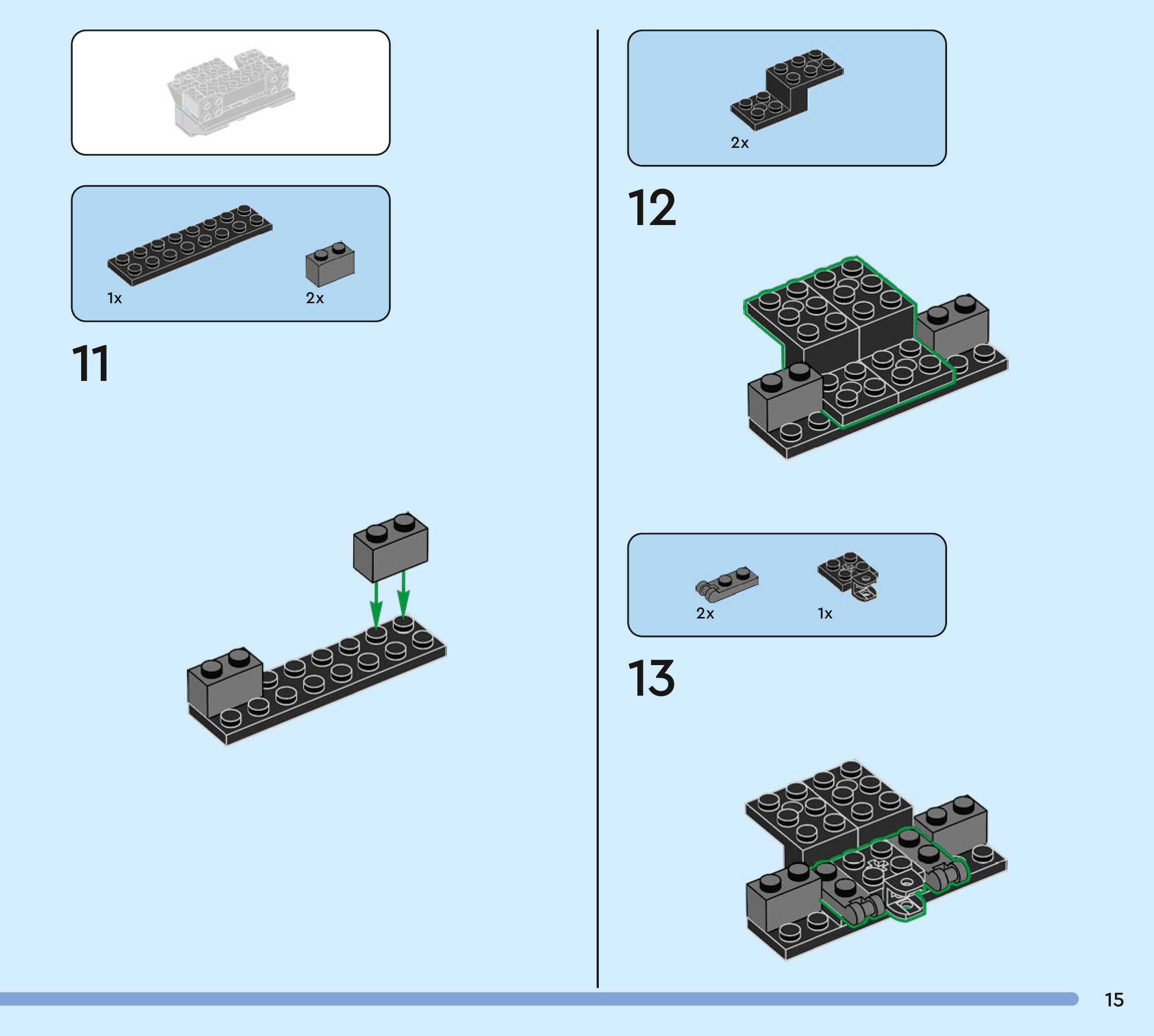 1x
2x

11

2x

12

2x
1x

13

15