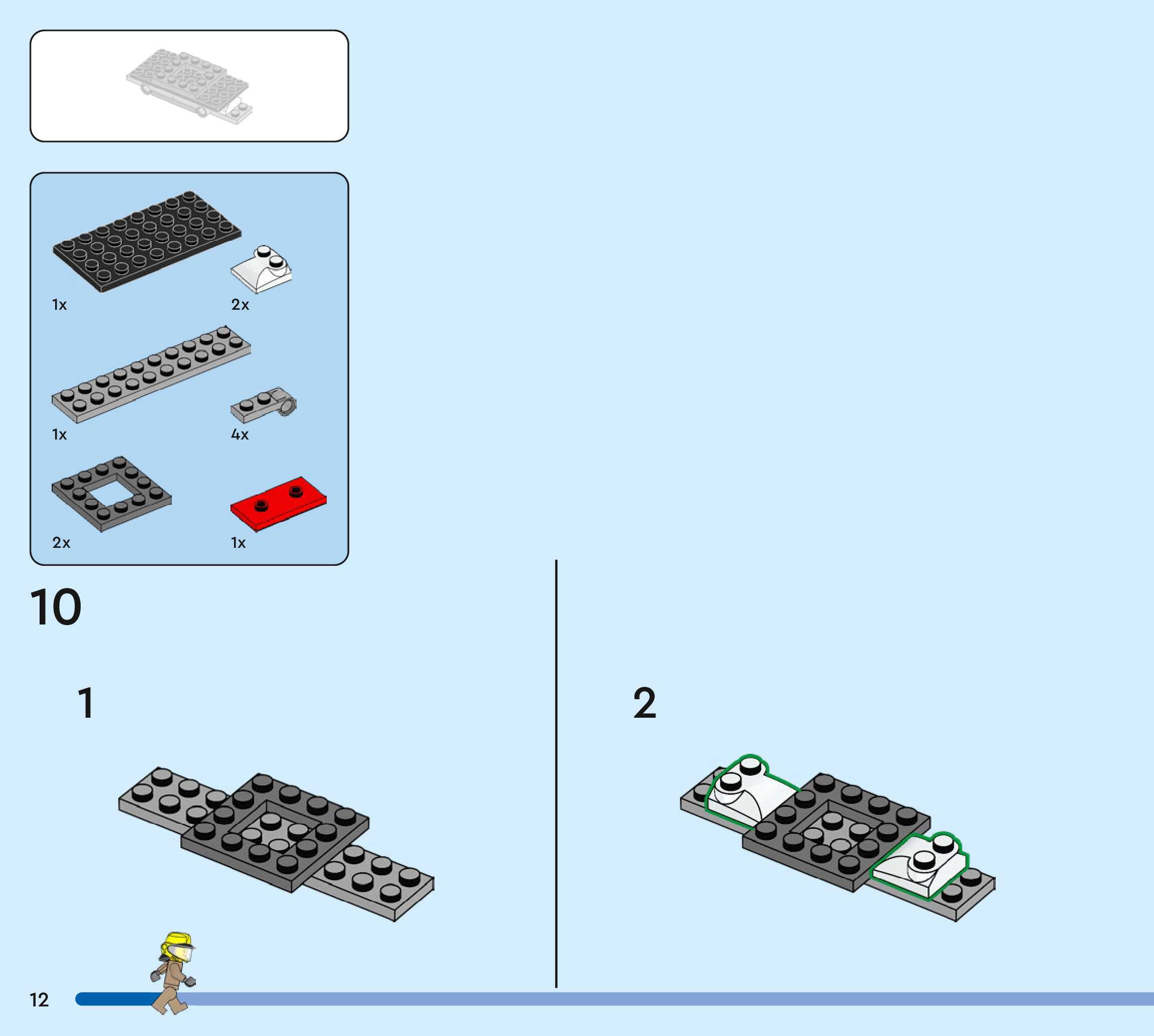 1x

2x

1x

4x

2x

1x

10

1

2

12