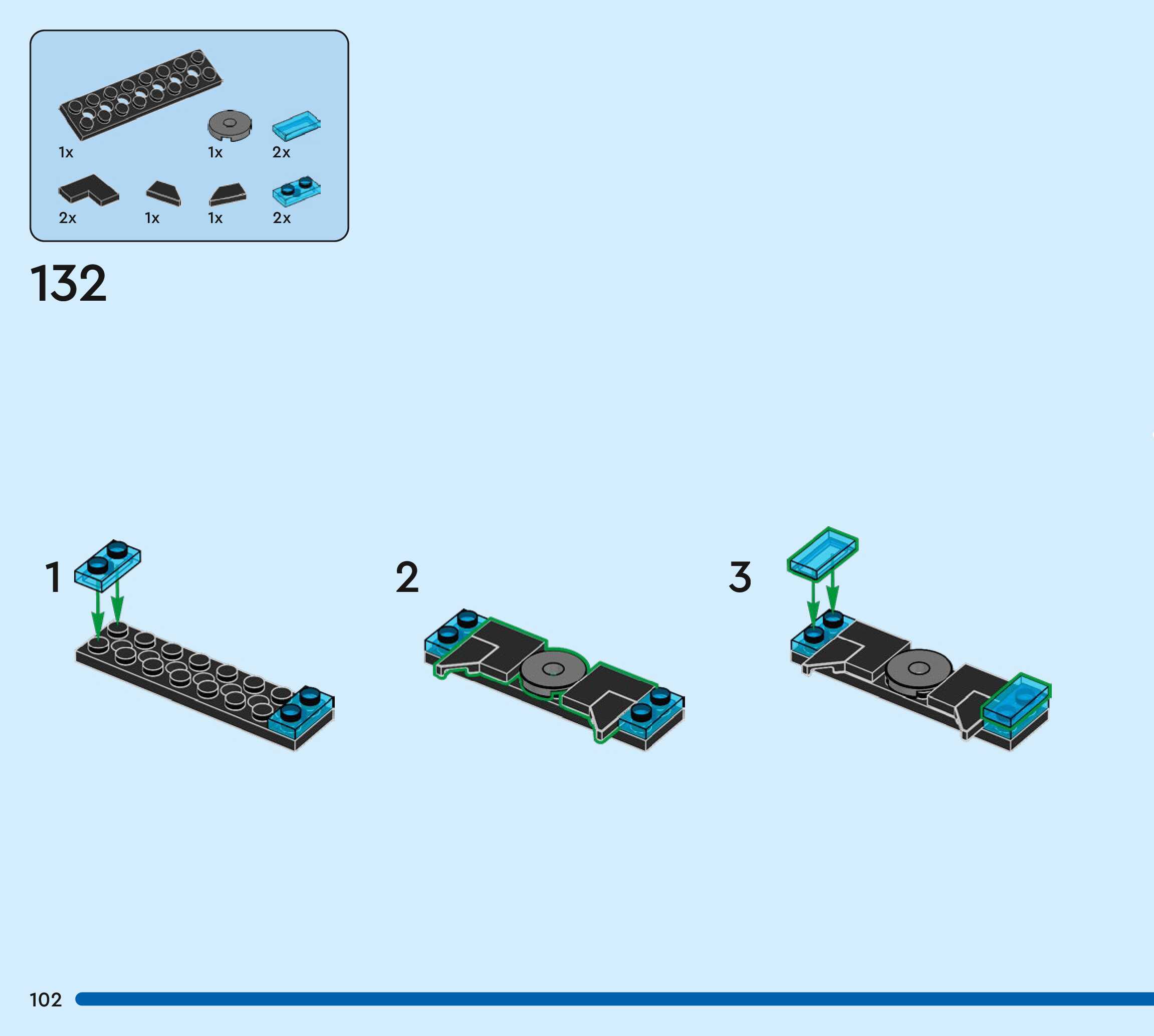 1x
1x
2x
2x
1x
1x
2x

132

1

2

3

102